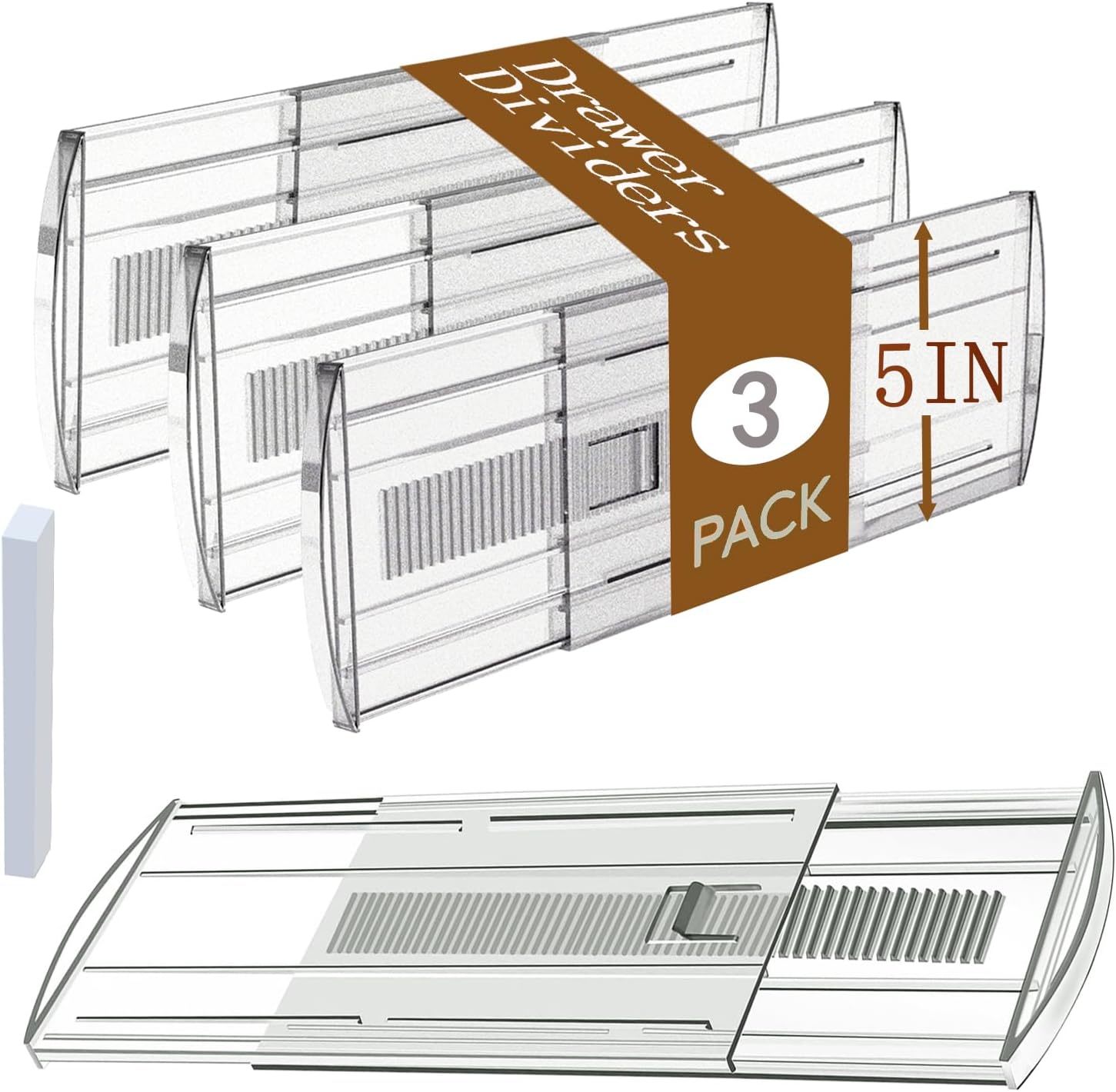 Drawer Dividers

3
PACK

5IN