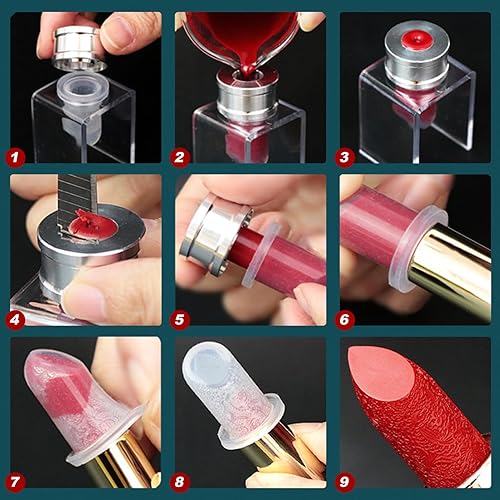 1
2
3
4
5
6
7
8
9