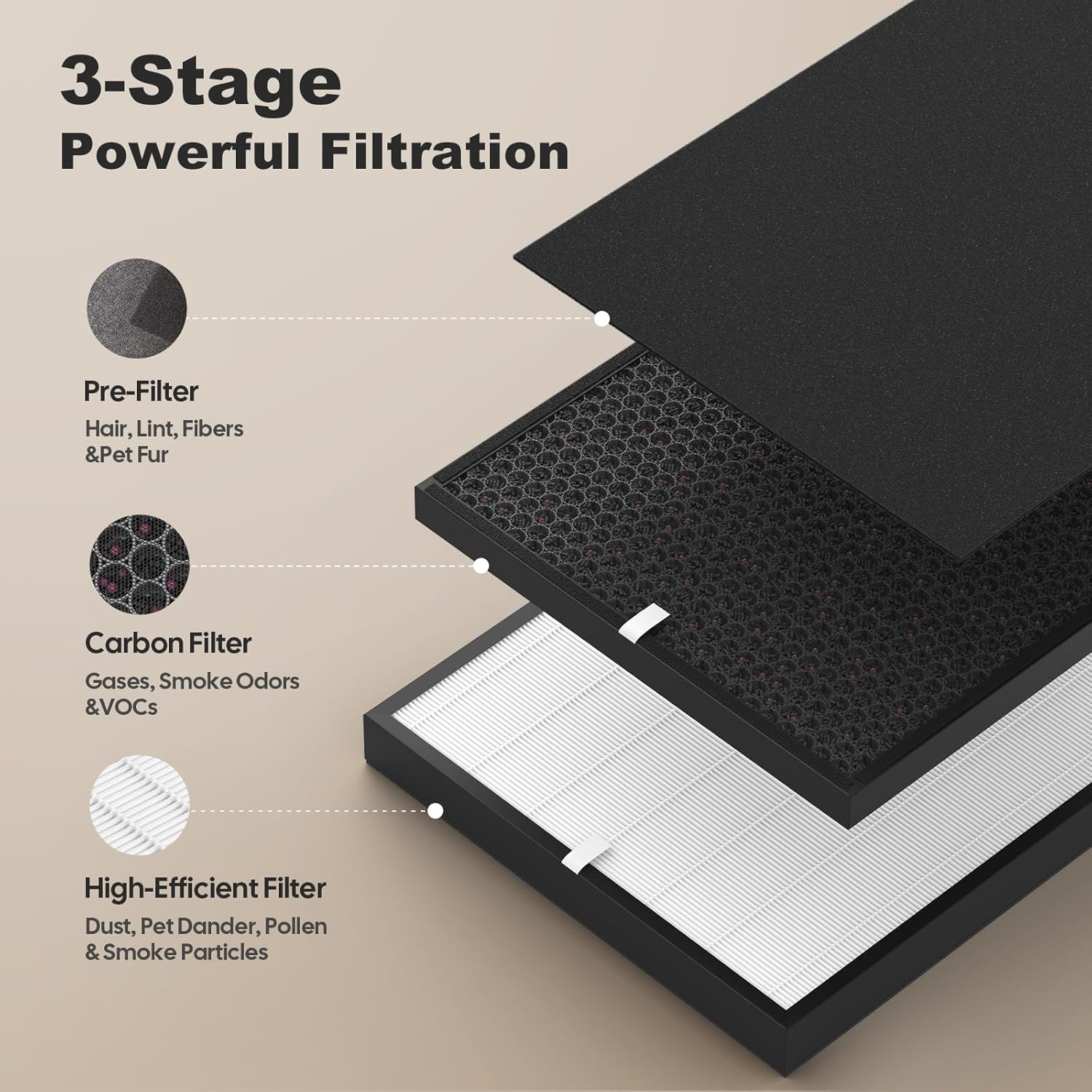 3-Stage
Powerful Filtration

Pre-Filter
Hair, Lint, Fibers &Pet Fur

Carbon Filter
Gases, Smoke Odors &VOCs

High-Efficient Filter
Dust, Pet Dander, Pollen & Smoke Particles