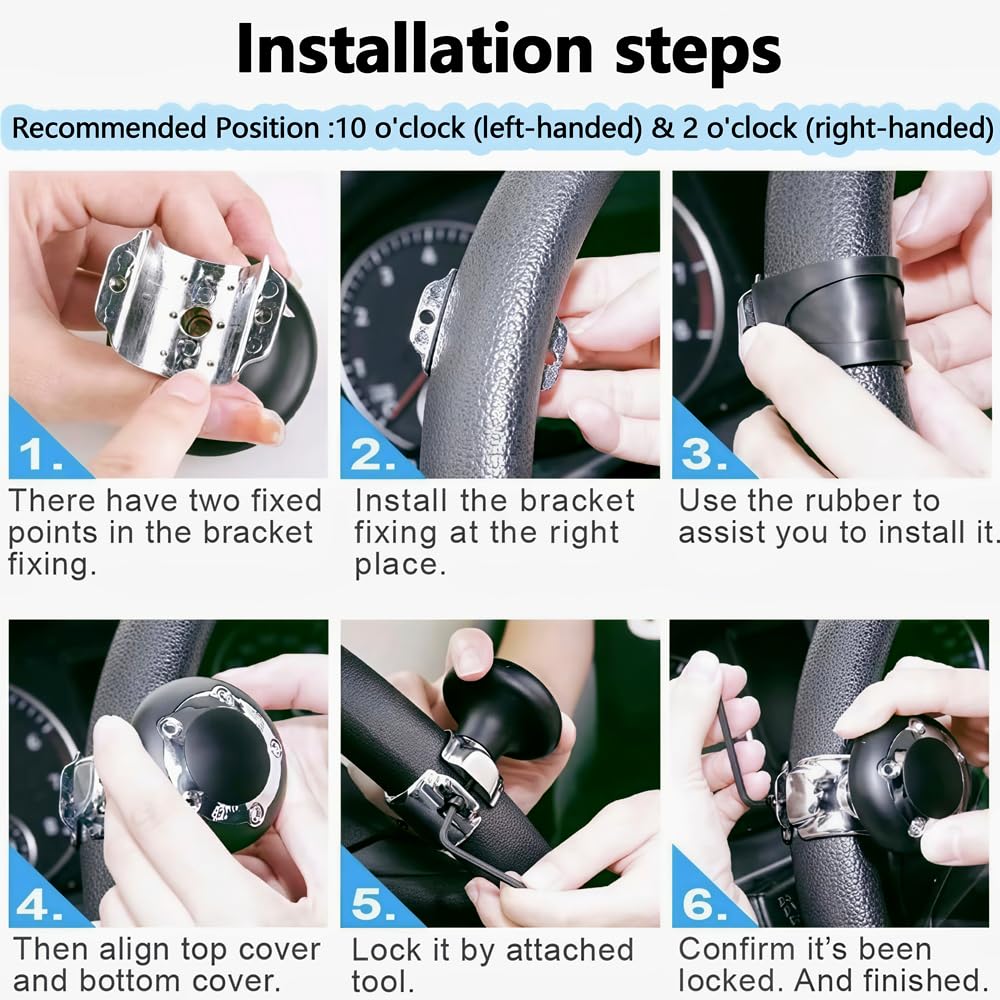 Installation steps

Recommended Position :10 o'clock (left-handed) & 2 o'clock (right-handed)

1.
There have two fixed points in the bracket fixing.

2.
Install the bracket fixing at the right place.

3.
Use the rubber to assist you to install it.

4.
Then align top cover and bottom cover.

5.
Lock it by attached tool.

6.
Confirm it's been locked. And finished.