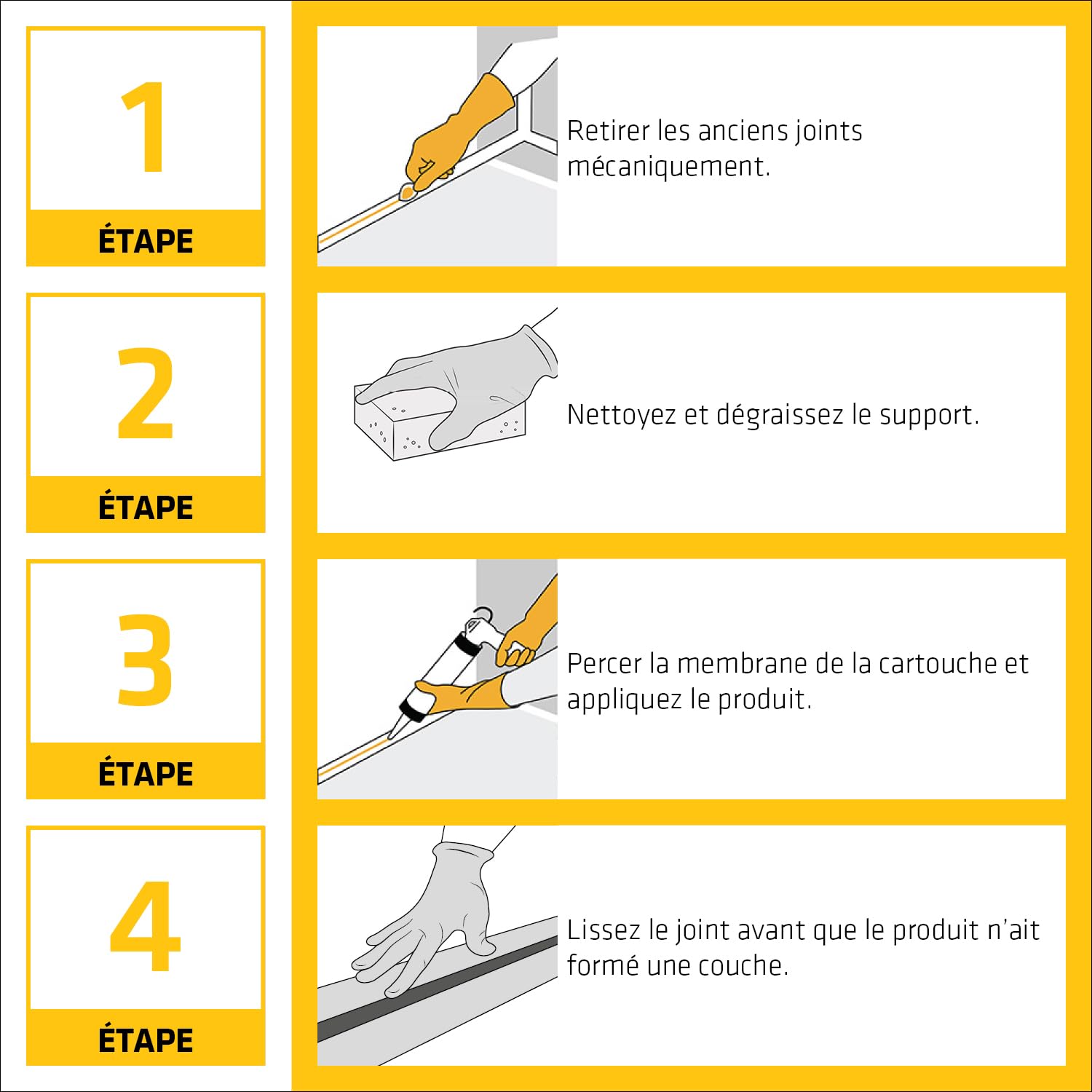 1

ÉTAPE

Retirer les anciens joints mécaniquement.

2

ÉTAPE

Nettoyez et dégraissez le support.

3

ÉTAPE

Percer la membrane de la cartouche et appliquez le produit.

4

ÉTAPE

Lissez le joint avant que le produit n'ait formé une couche.