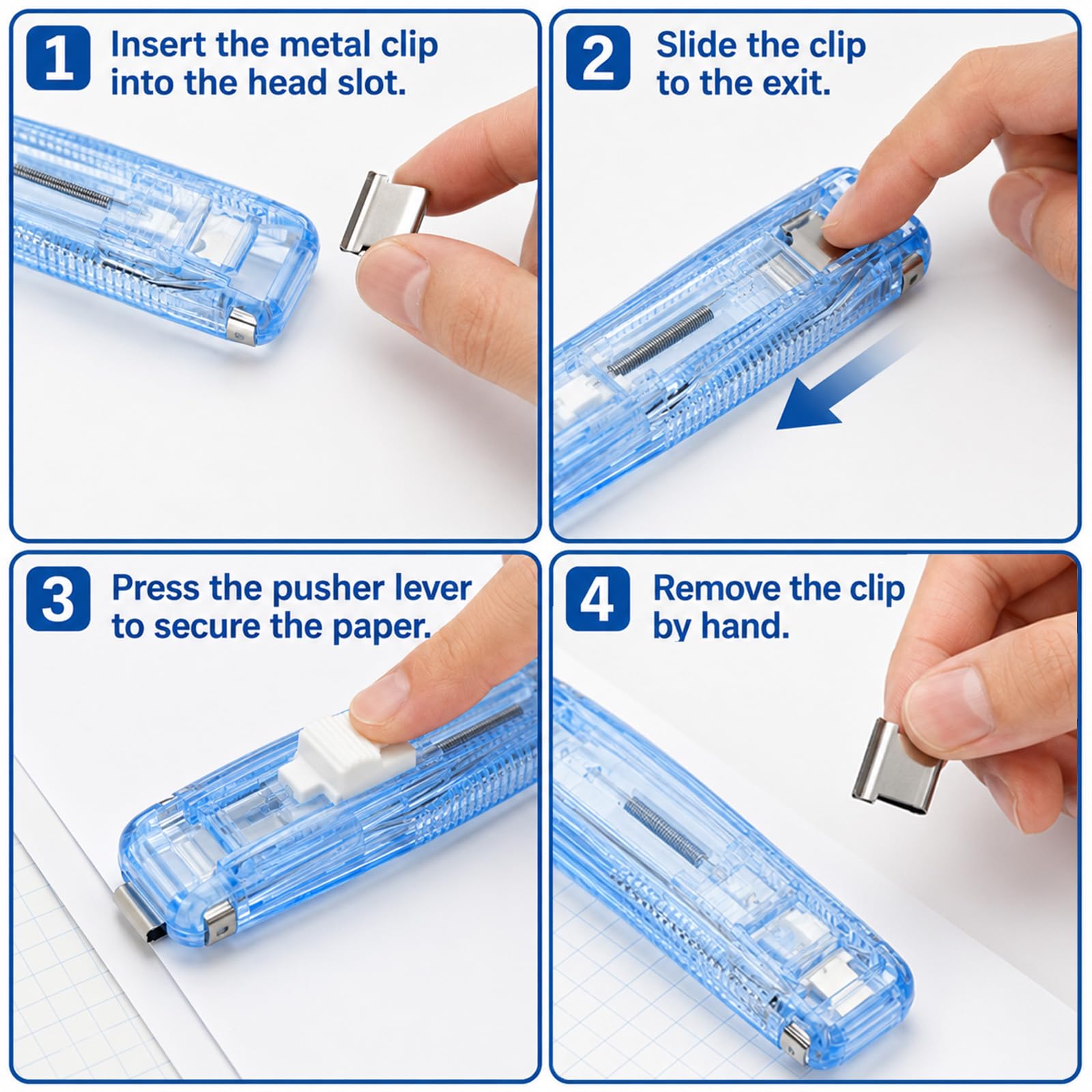 1 Insert the metal clip into the head slot.

2 Slide the clip to the exit.

3 Press the pusher lever to secure the paper.

4 Remove the clip by hand.