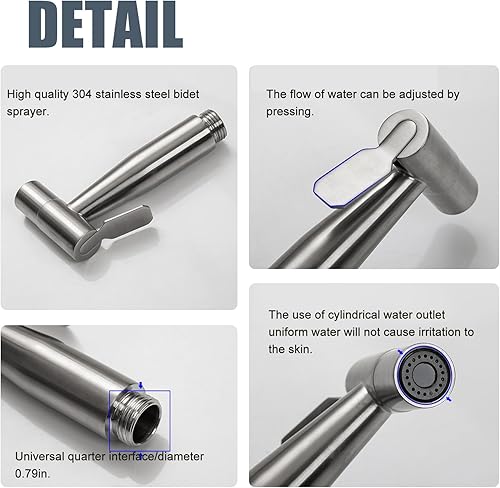 DETAIL

High quality 304 stainless steel bidet sprayer.

The flow of water can be adjusted by pressing.

Universal quarter interface/diameter 0.79in.

The use of cylindrical water outlet uniform water will not cause irritation to the skin.