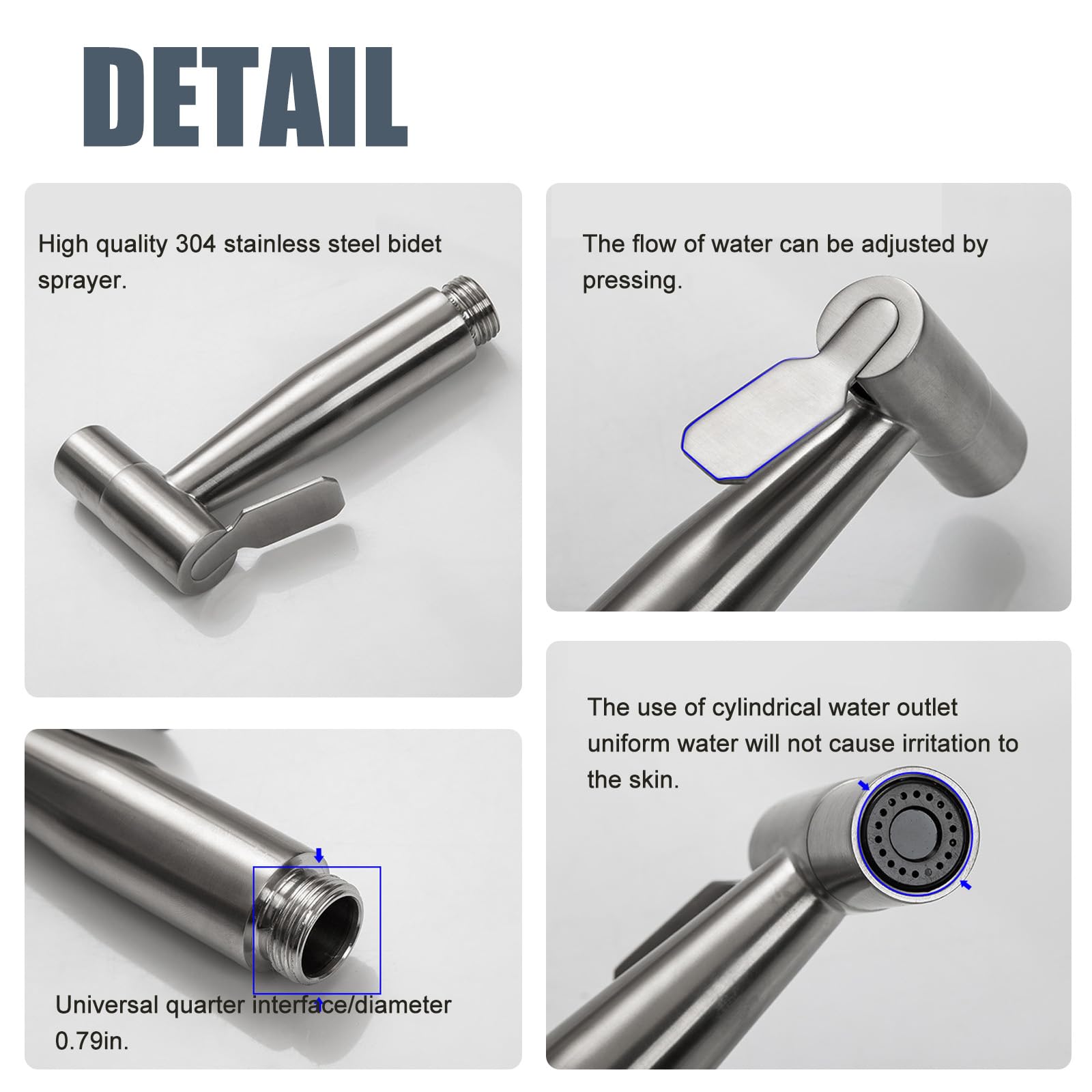 DETAIL

High quality 304 stainless steel bidet sprayer.

The flow of water can be adjusted by pressing.

Universal quarter interface/diameter 0.79in.

The use of cylindrical water outlet uniform water will not cause irritation to the skin.