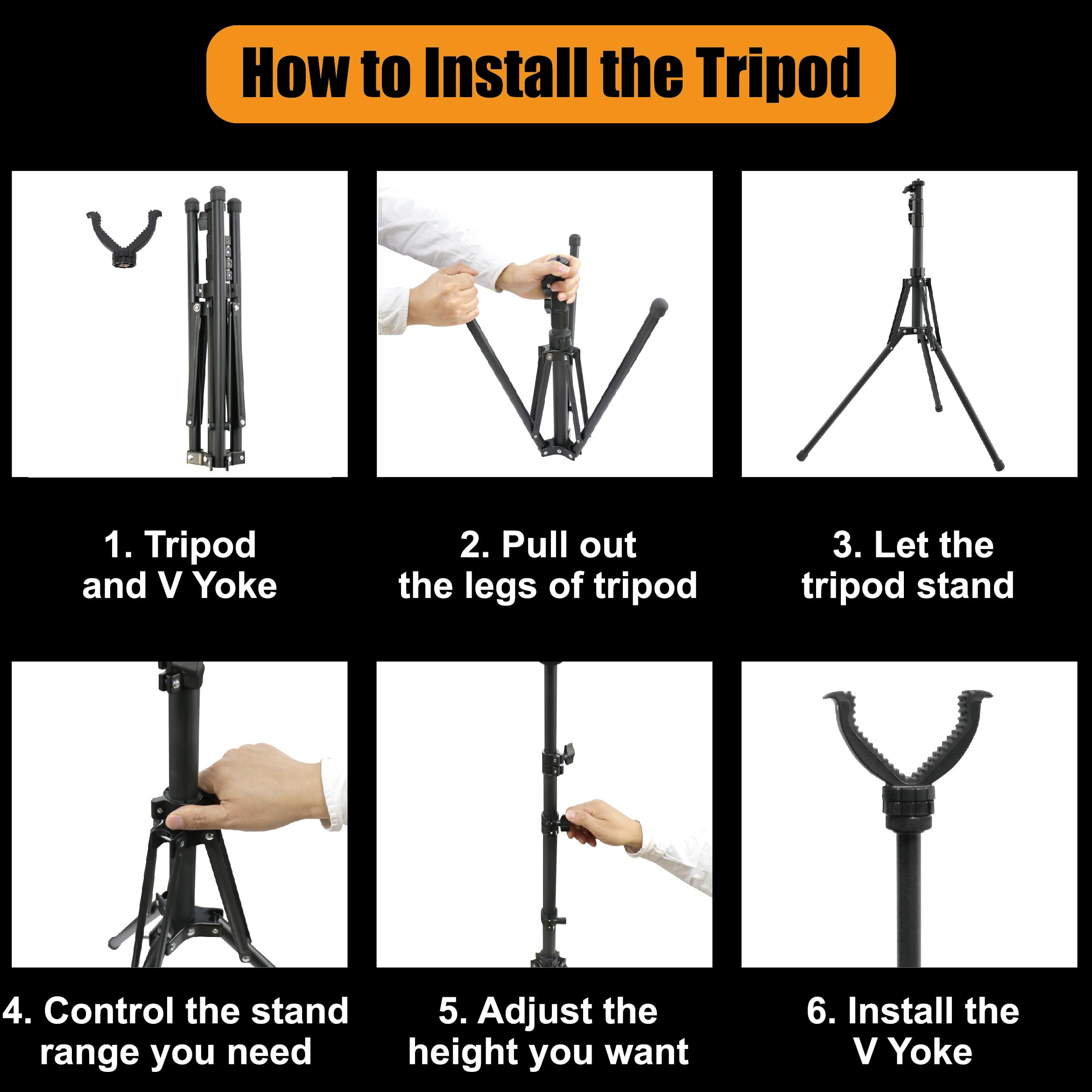 How to Install the Tripod

1. Tripod and V Yoke

2. Pull out the legs of tripod

3. Let the tripod stand

4. Control the stand range you need

5. Adjust the height you want

6. Install the V Yoke