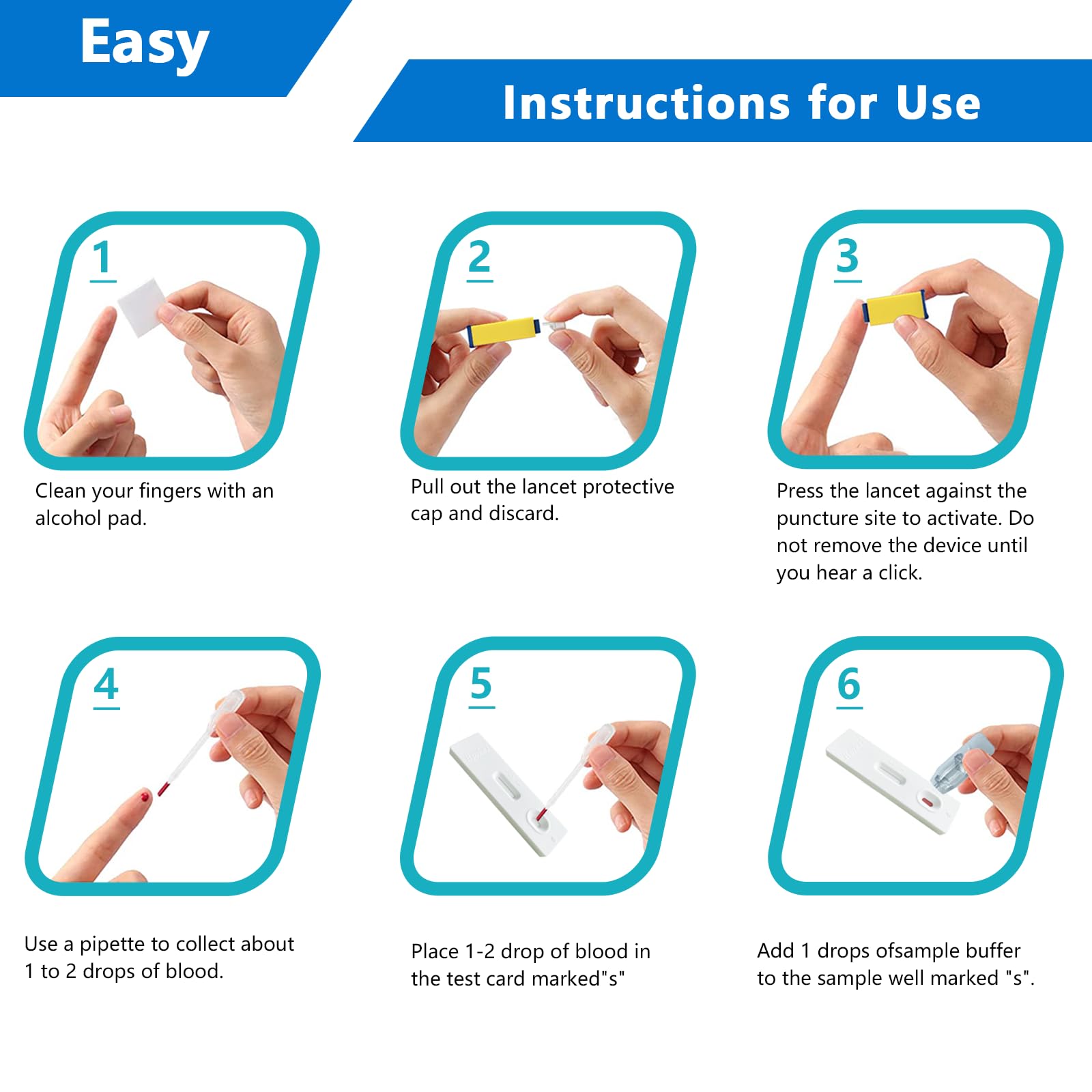 Easy

Instructions for Use

1

Clean your fingers with an alcohol pad.

2

Pull out the lancet protective cap and discard.

3

Press the lancet against the puncture site to activate. Do not remove the device until you hear a click.

4

Use a pipette to collect about 1 to 2 drops of blood.

5

Place 1-2 drop of blood in the test card marked"s"

6

Add 1 drops ofsample buffer to the sample well marked "s".