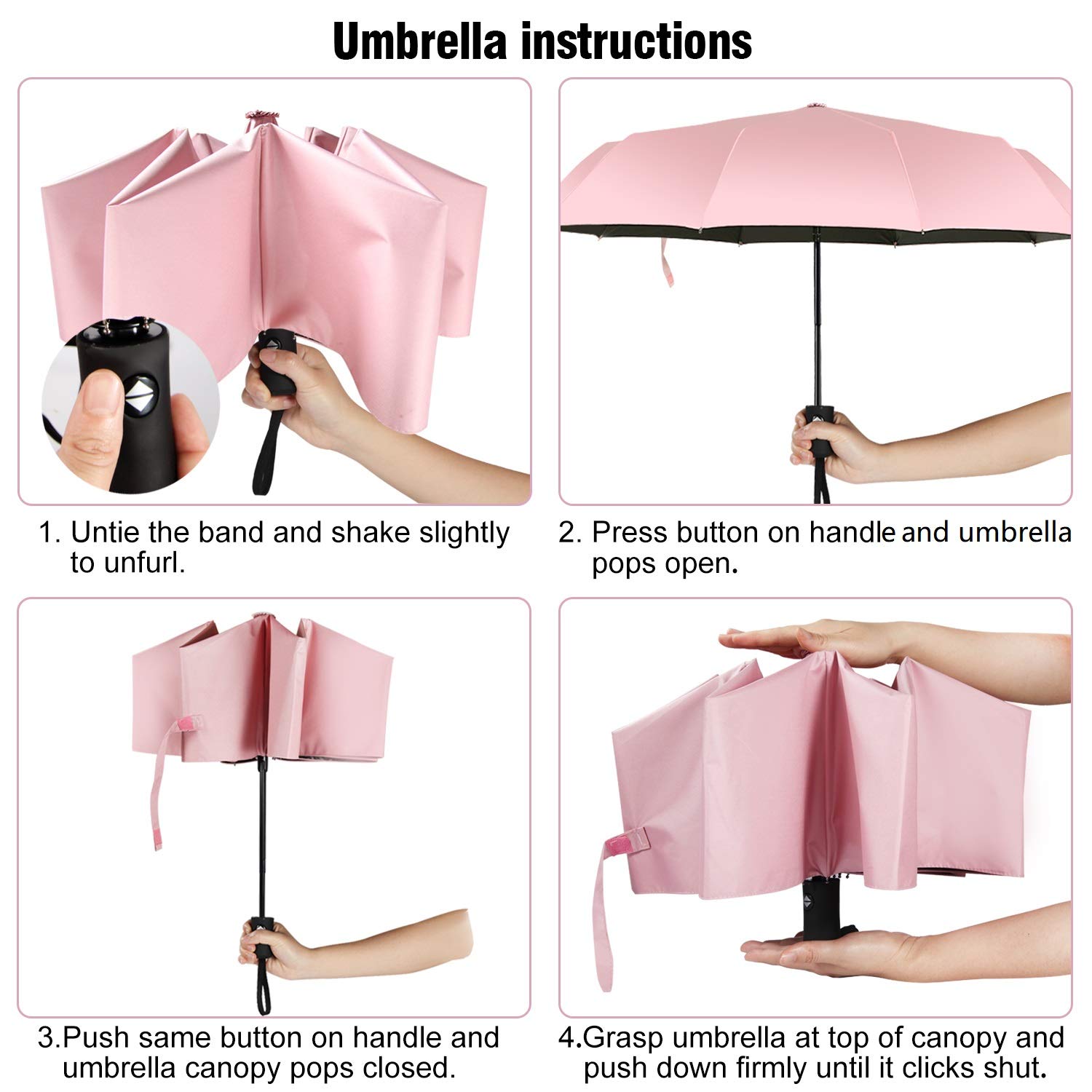 Umbrella instructions

1. Untie the band and shake slightly to unfurl.

2. Press button on handle and umbrella pops open.

3.Push same button on handle and umbrella canopy pops closed.

4.Grasp umbrella at top of canopy and push down firmly until it clicks shut.