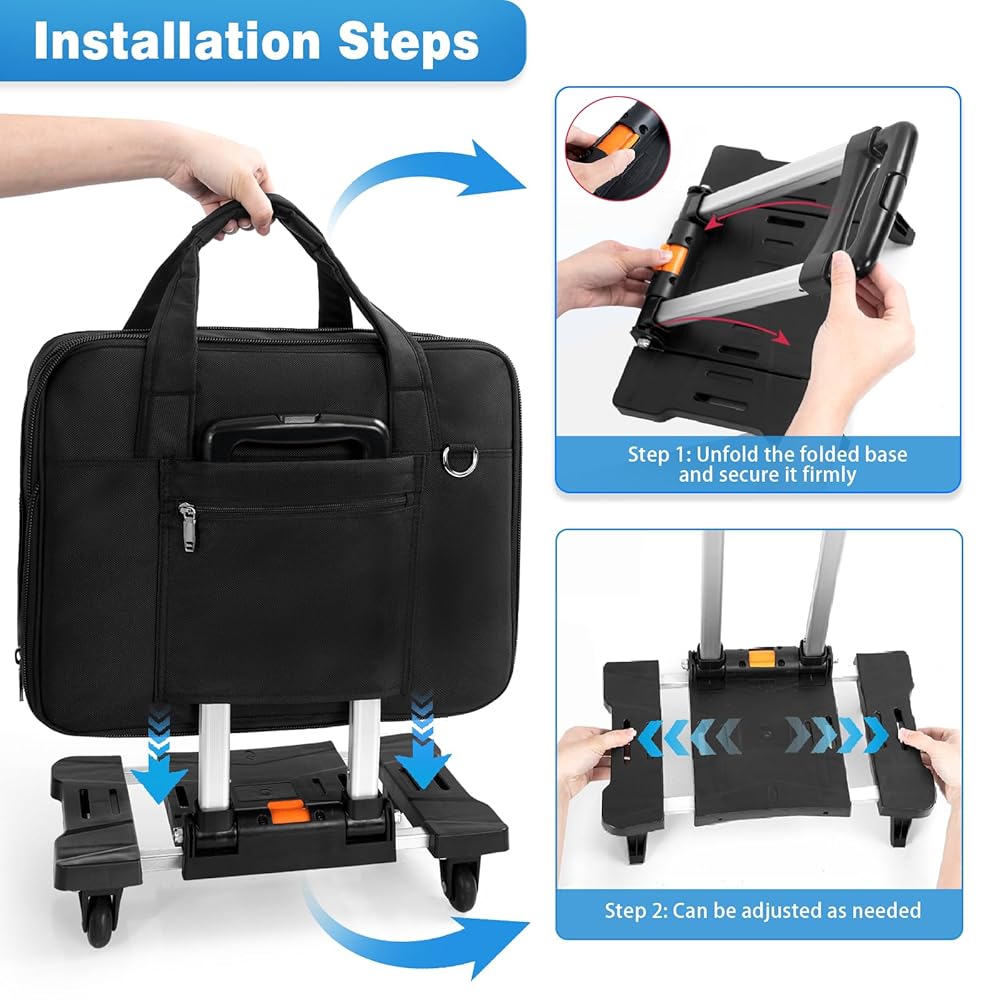 Installation Steps

Step 1: Unfold the folded base and secure it firmly

Step 2: Can be adjusted as needed