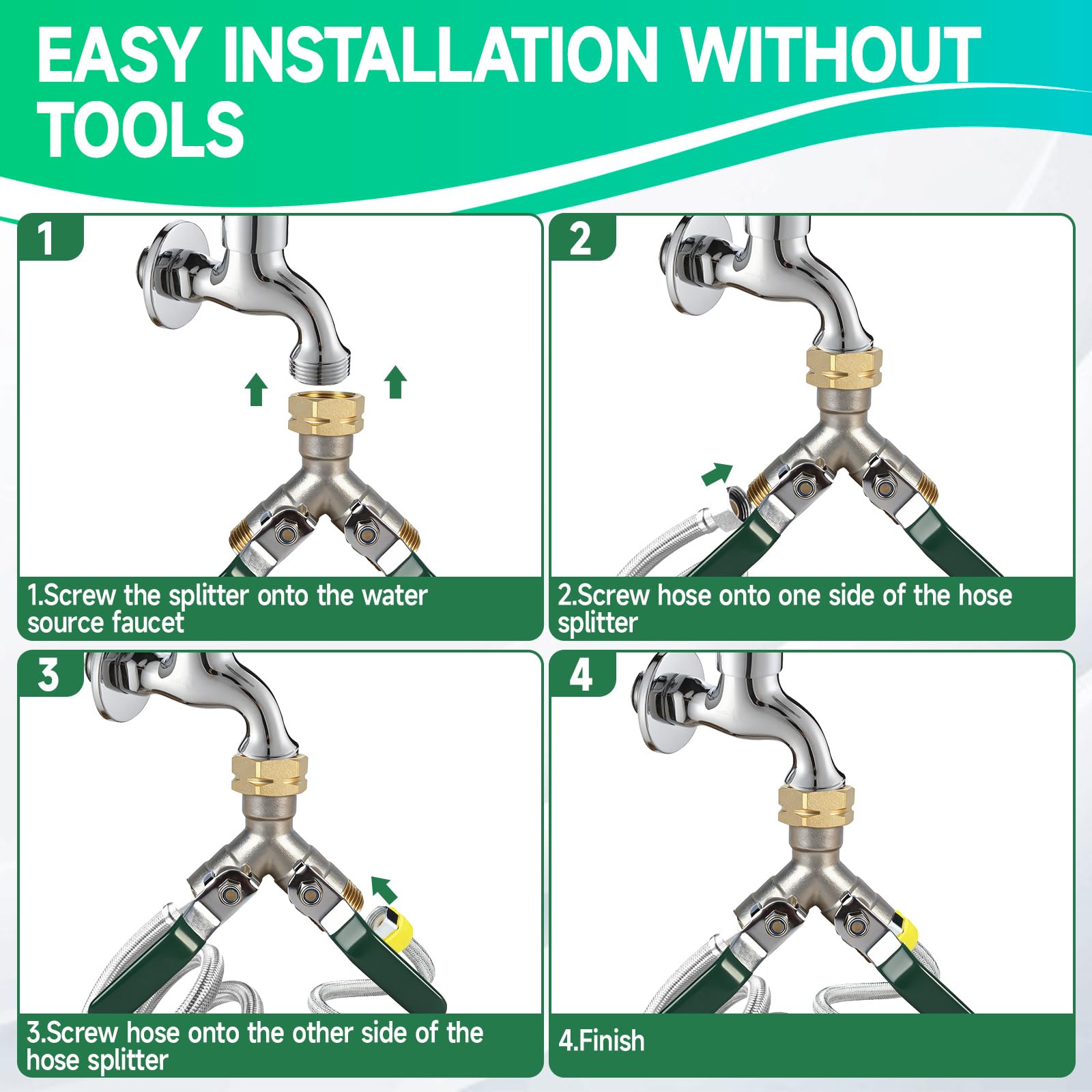 EASY INSTALLATION WITHOUT TOOLS

1

1.Screw the splitter onto the water source faucet

2

2.Screw hose onto one side of the hose splitter

3

3.Screw hose onto the other side of the hose splitter

4

4.Finish