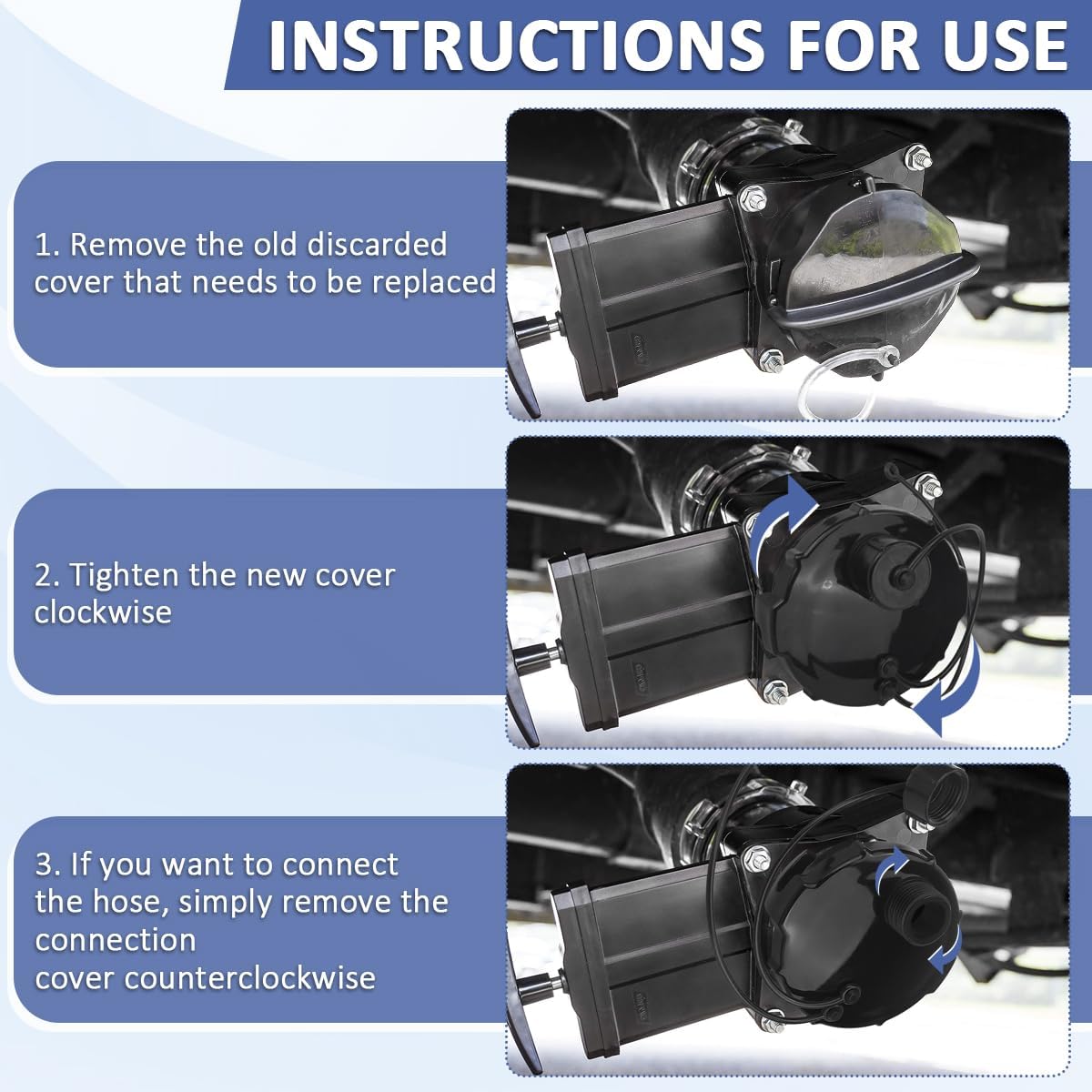 INSTRUCTIONS FOR USE

1. Remove the old discarded cover that needs to be replaced

2. Tighten the new cover clockwise

3. If you want to connect the hose, simply remove the connection
cover counterclockwise