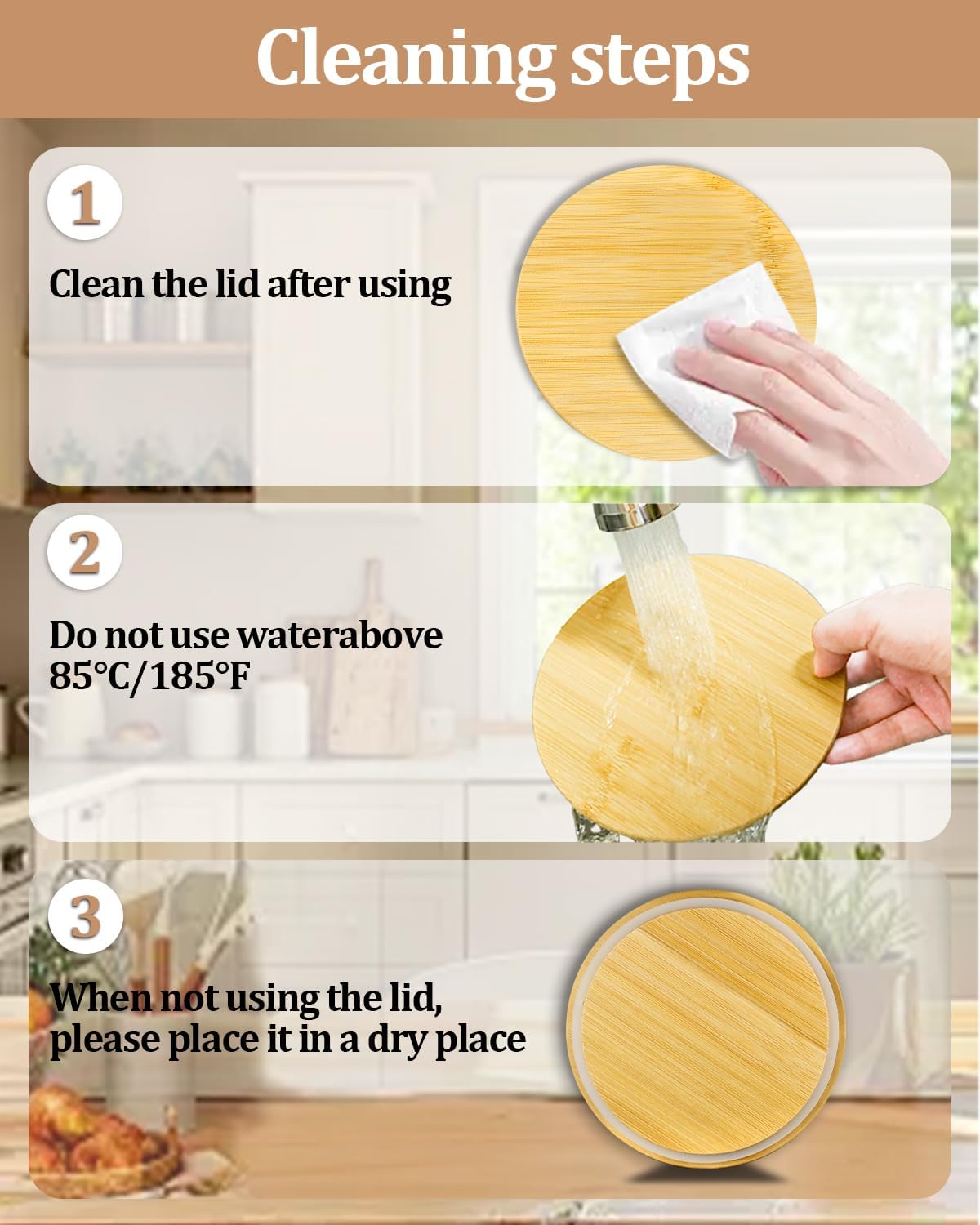 Cleaning steps

1

Clean the lid after using

2

Do not use waterabove 85°C/185°F

3

When not using the lid, please place it in a dry place