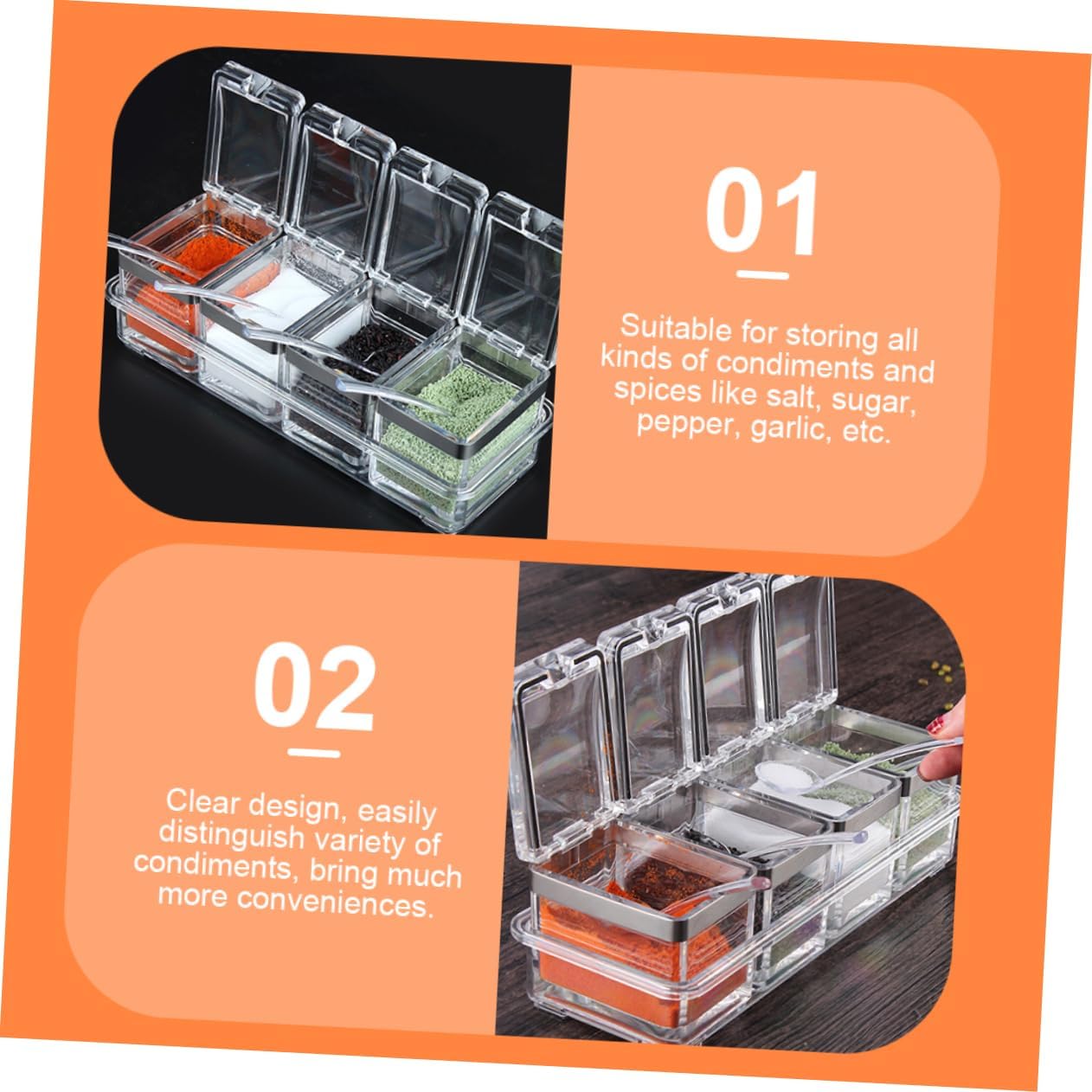 01

Suitable for storing all kinds of condiments and spices like salt, sugar, pepper, garlic, etc.

02

Clear design, easily distinguish variety of condiments, bring much more conveniences.