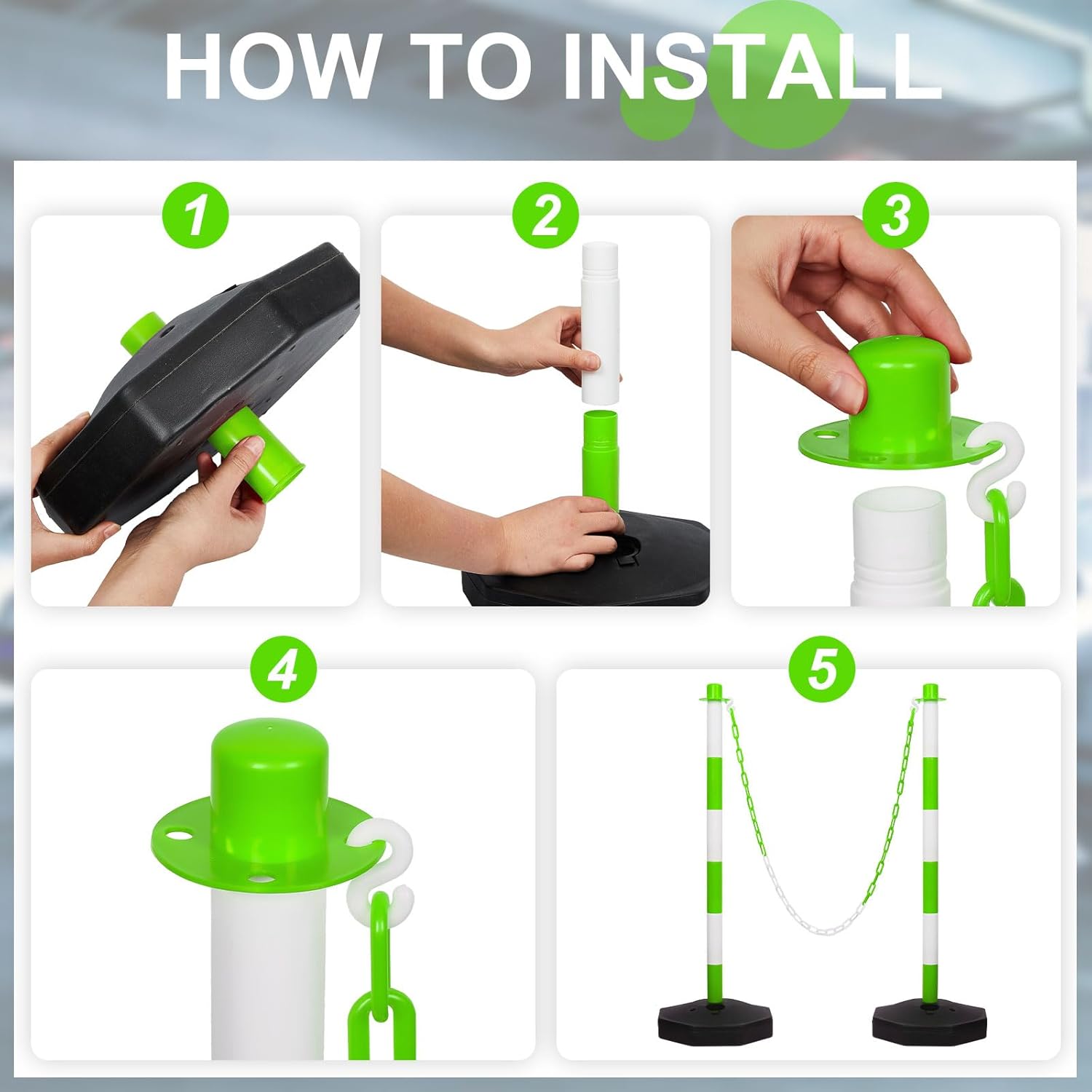 HOW TO INSTALL

1

2

3

4

5