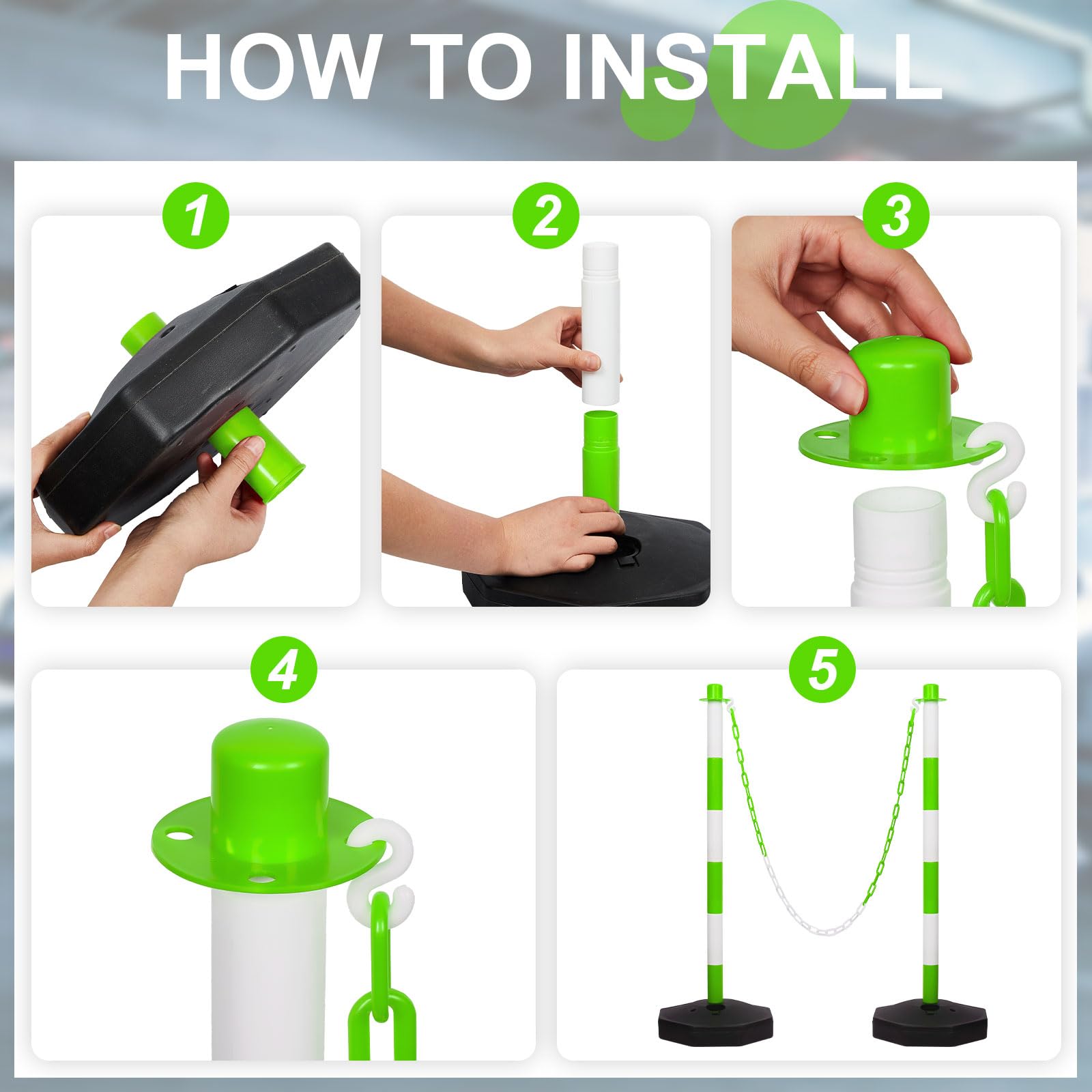 HOW TO INSTALL

1

2

3

4

5