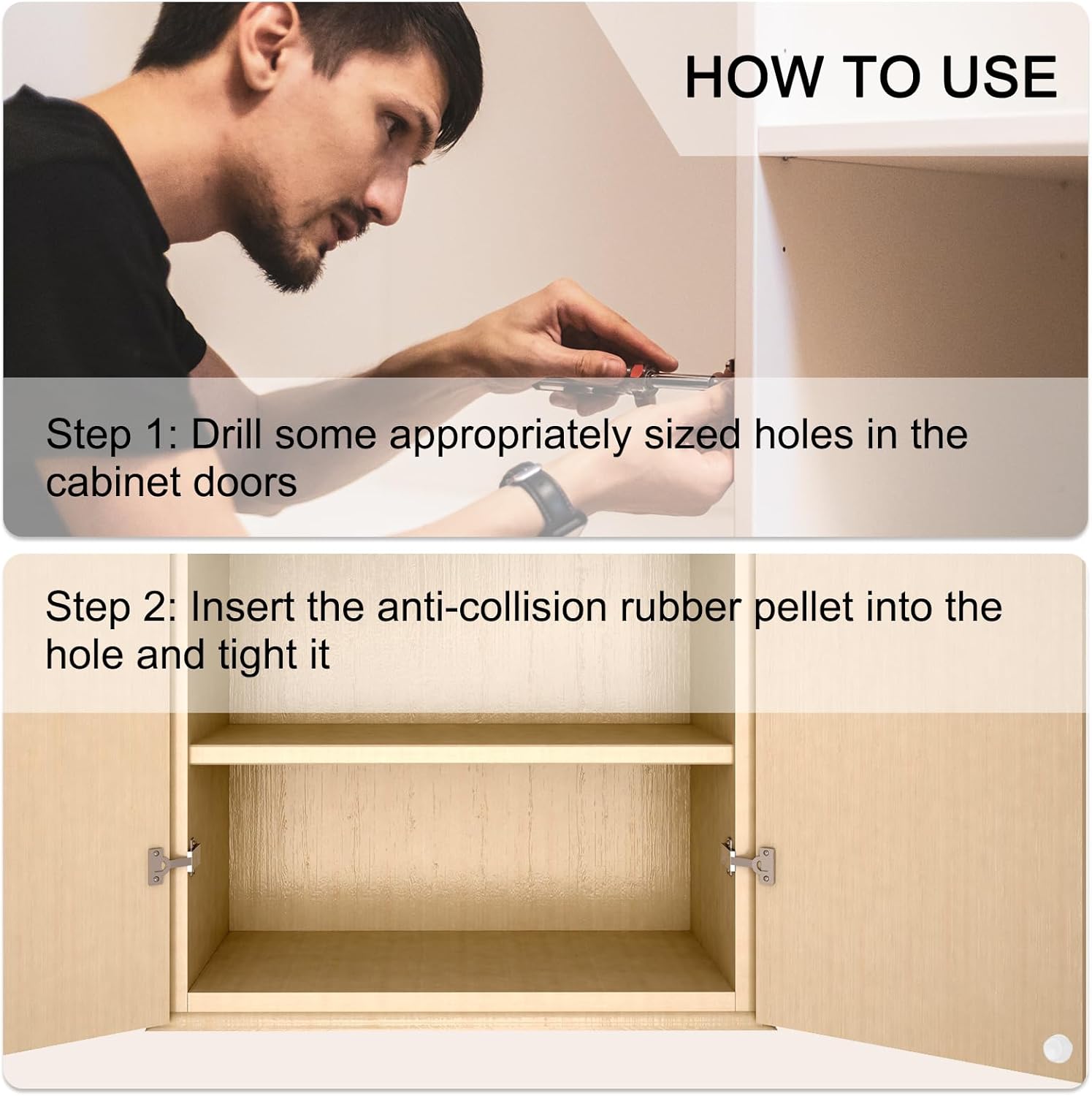 HOW TO USE

Step 1: Drill some appropriately sized holes in the cabinet doors

Step 2: Insert the anti-collision rubber pellet into the hole and tight it