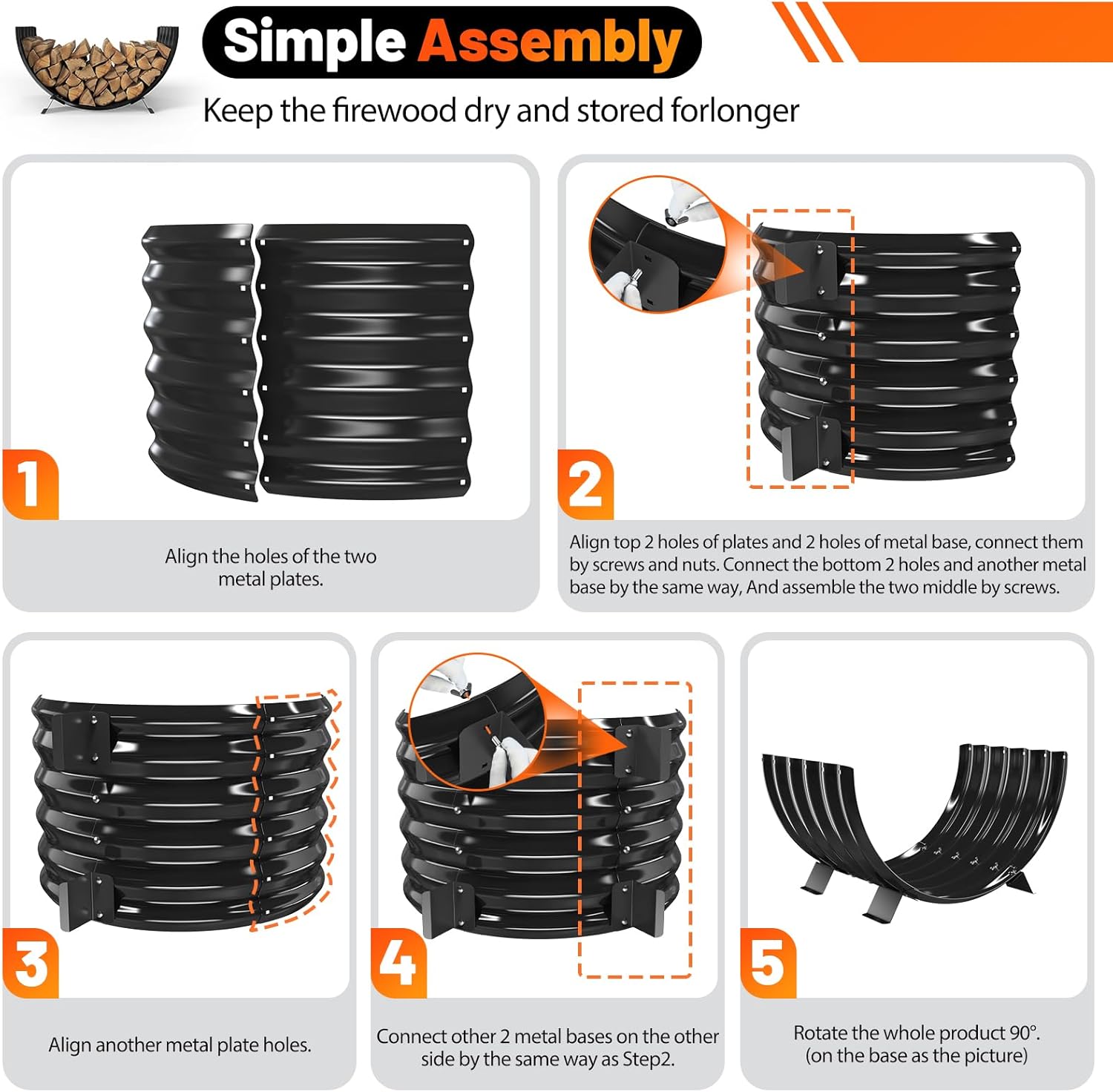 Simple Assembly

Keep the firewood dry and stored forlonger

1

Align the holes of the two metal plates.

2

Align top 2 holes of plates and 2 holes of metal base, connect them by screws and nuts. Connect the bottom 2 holes and another metal base by the same way, And assemble the two middle by screws.

3

Align another metal plate holes.

4

Connect other 2 metal bases on the other side by the same way as Step2.

5

Rotate the whole product 90°. (on the base as the picture)