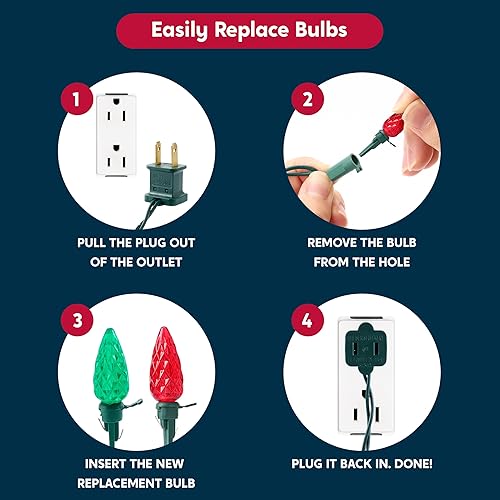 Easily Replace Bulbs

1

PULL THE PLUG OUT OF THE OUTLET

2

REMOVE THE BULB FROM THE HOLE

3

INSERT THE NEW REPLACEMENT BULB

4

PLUG IT BACK IN. DONE!