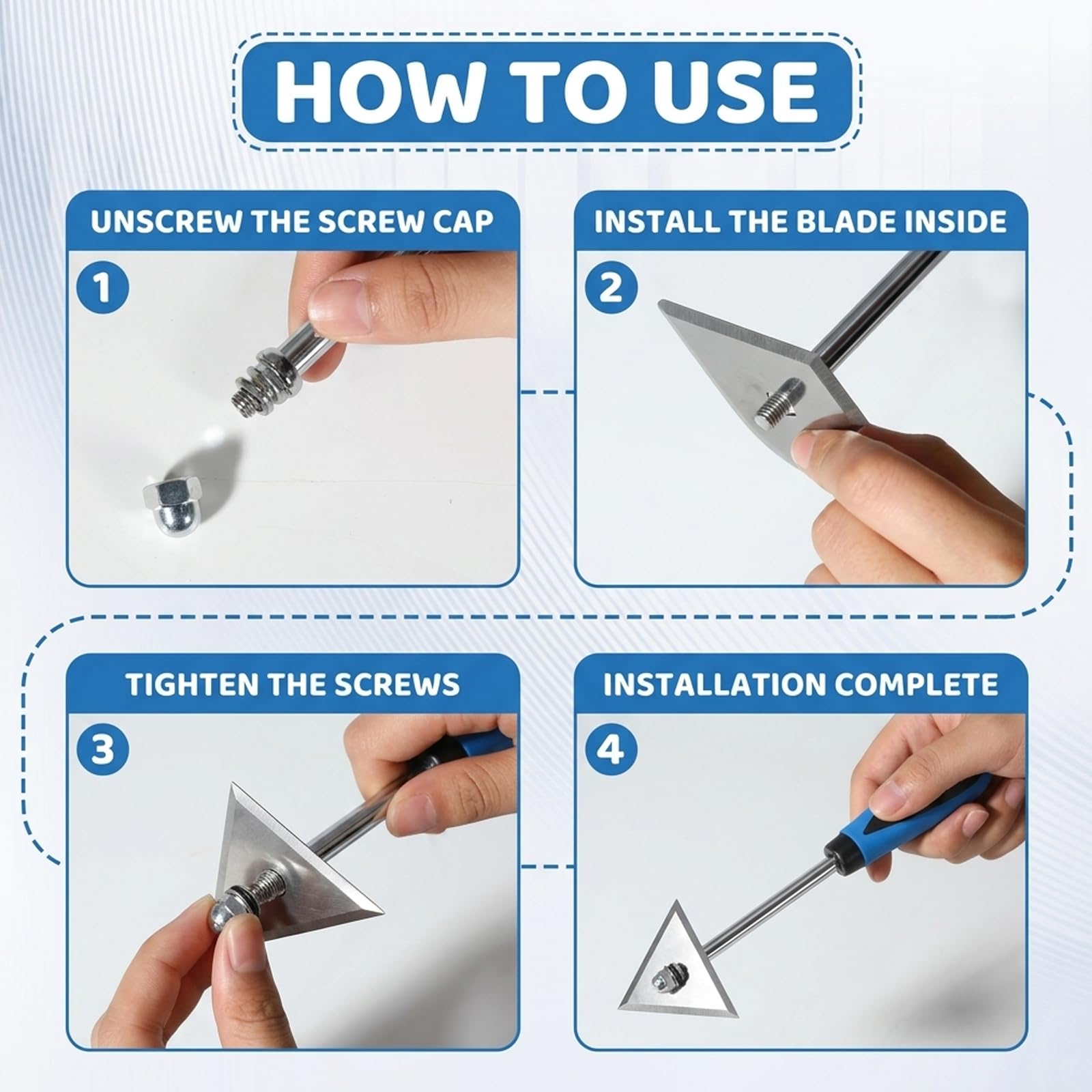 HOW TO USE

UNSCREW THE SCREW CAP

1

INSTALL THE BLADE INSIDE

2

TIGHTEN THE SCREWS

3

INSTALLATION COMPLETE

4