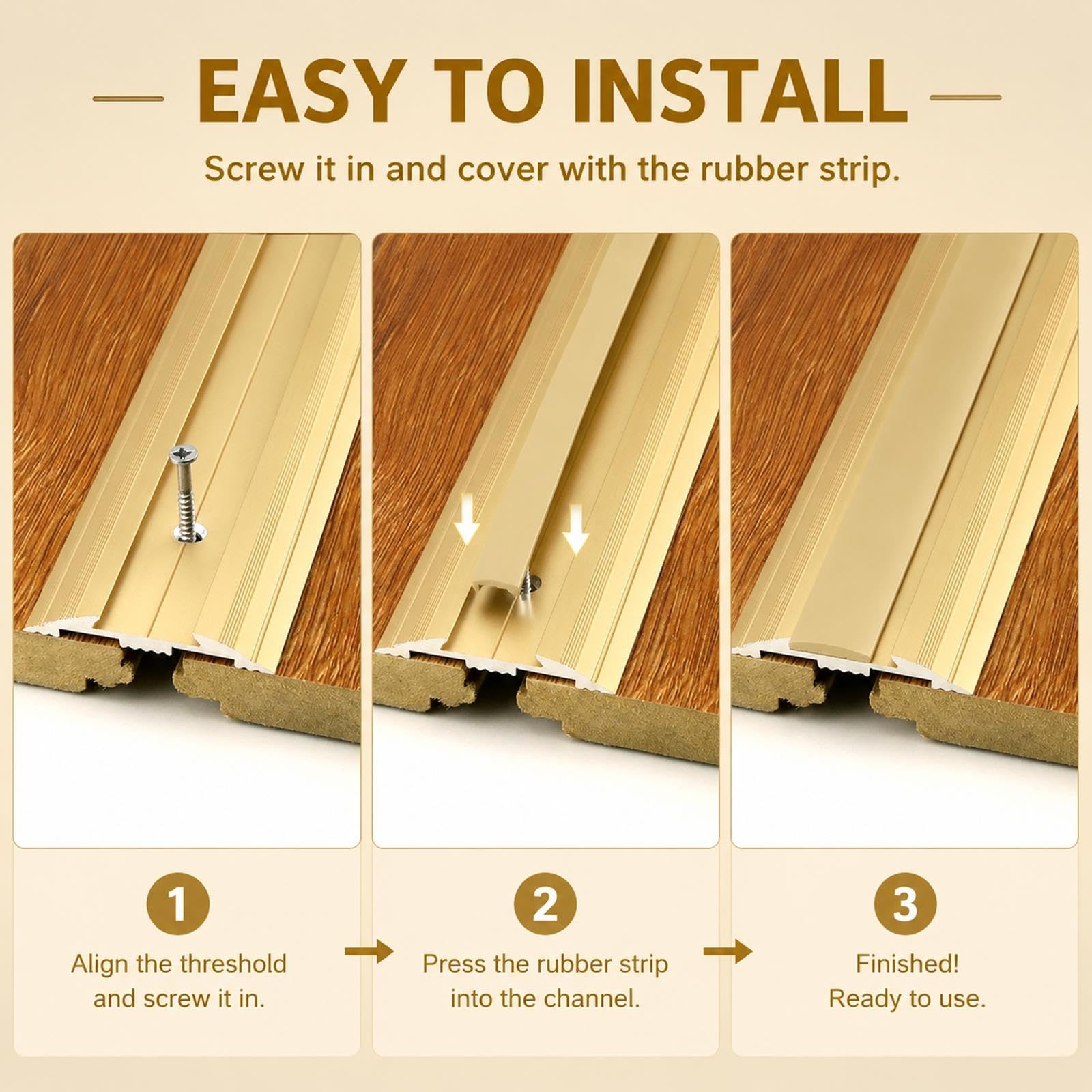 EASY TO INSTALL

Screw it in and cover with the rubber strip.

1

Align the threshold and screw it in.

2

Press the rubber strip into the channel.

3

Finished! Ready to use.