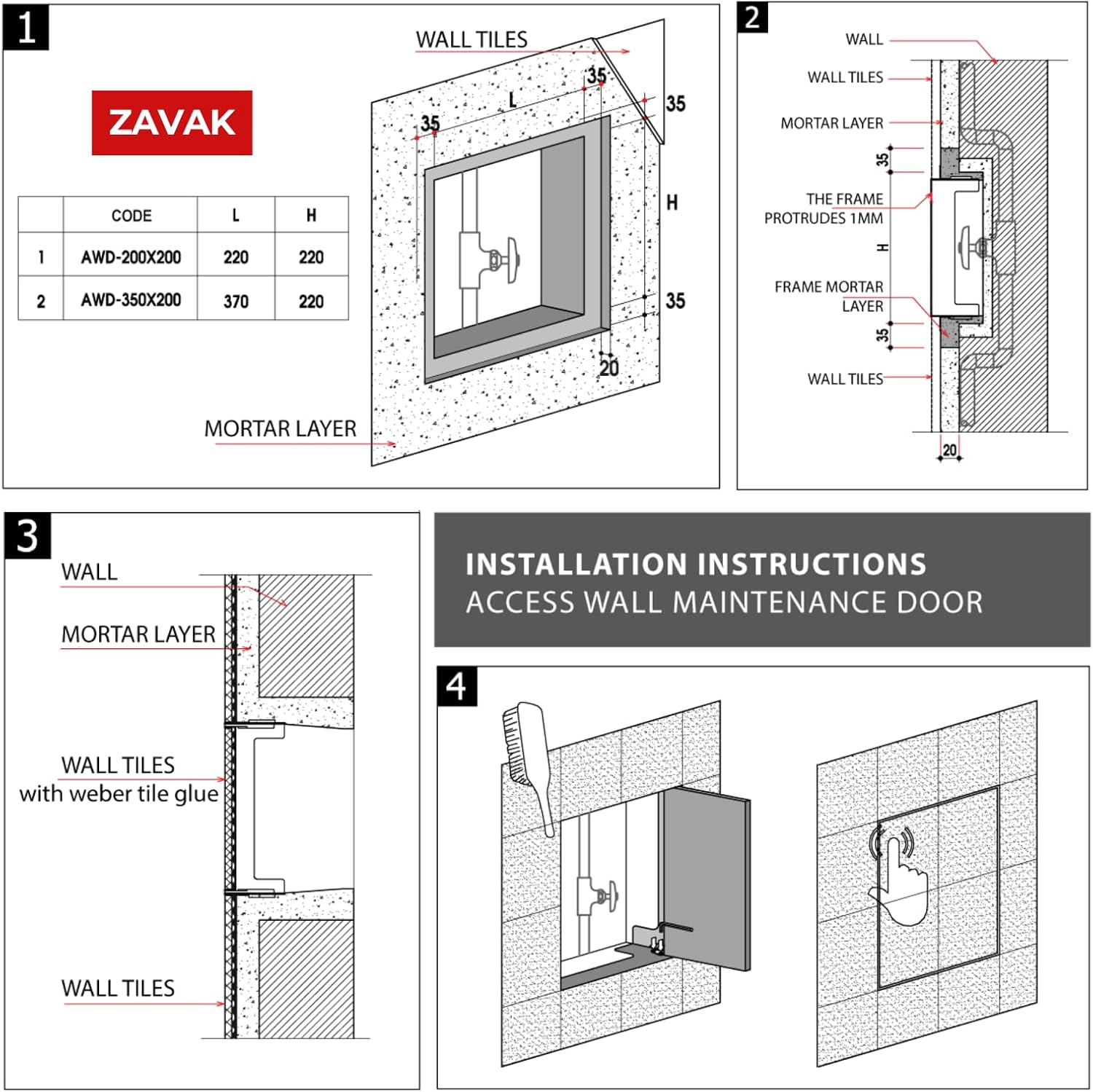 1

ZAVAK

|   | CODE | L | H |
|---|---|---|---|
| 1 | AWD-200X200 | 220 | 220 |
| 2 | AWD-350X200 | 370 | 220 |

WALL TILES

35

L

35

35

H

35

20

MORTAR LAYER

2

WALL

WALL TILES

MORTAR LAYER

35

THE FRAME PROTRUDES 1MM

H

FRAME MORTAR LAYER

35

WALL TILES

20

3

WALL

MORTAR LAYER

WALL TILES with weber tile glue

WALL TILES

INSTALLATION INSTRUCTIONS
ACCESS WALL MAINTENANCE DOOR

4