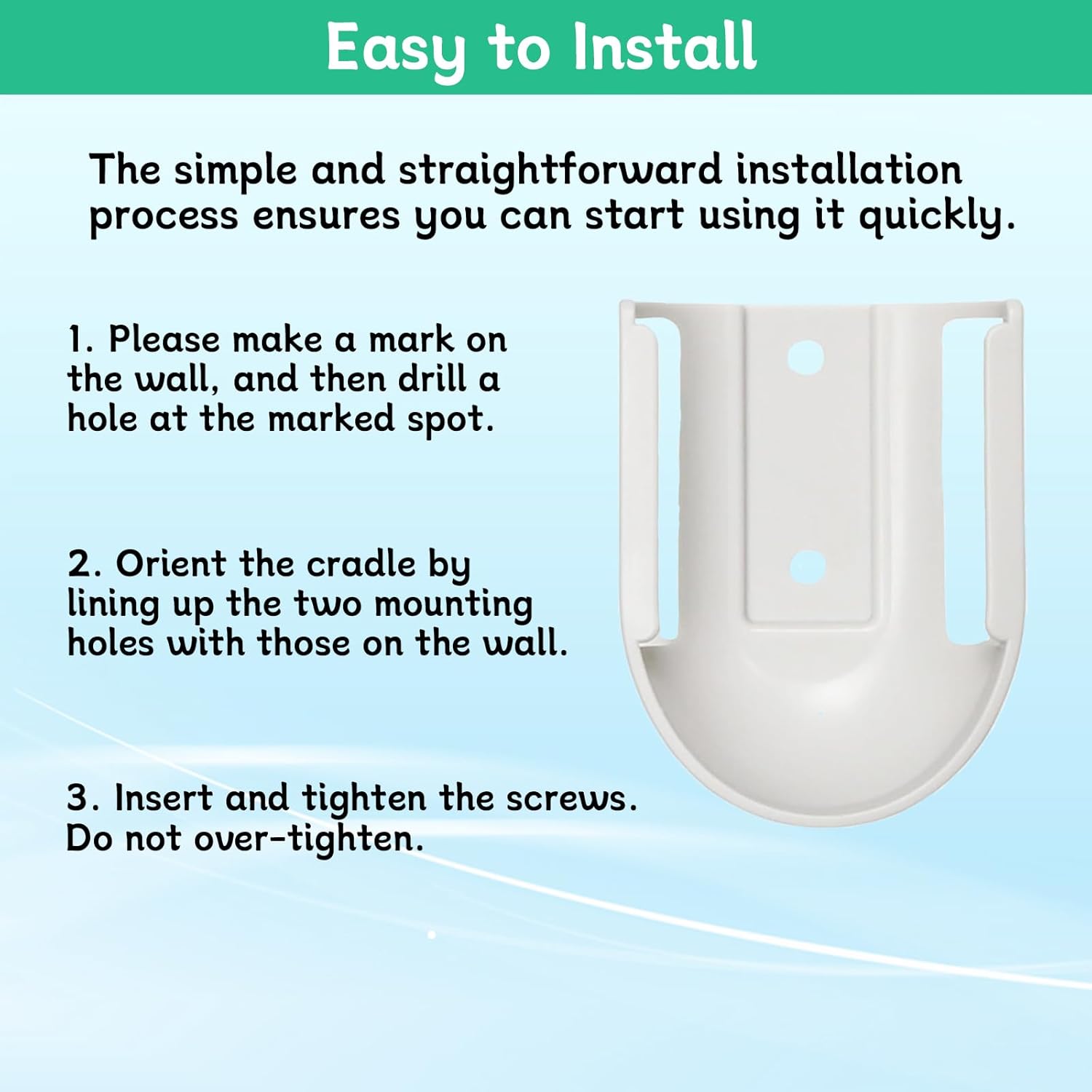 Easy to Install

The simple and straightforward installation process ensures you can start using it quickly.

1. Please make a mark on the wall, and then drill a hole at the marked spot.

2. Orient the cradle by lining up the two mounting holes with those on the wall.

3. Insert and tighten the screws. Do not over-tighten.