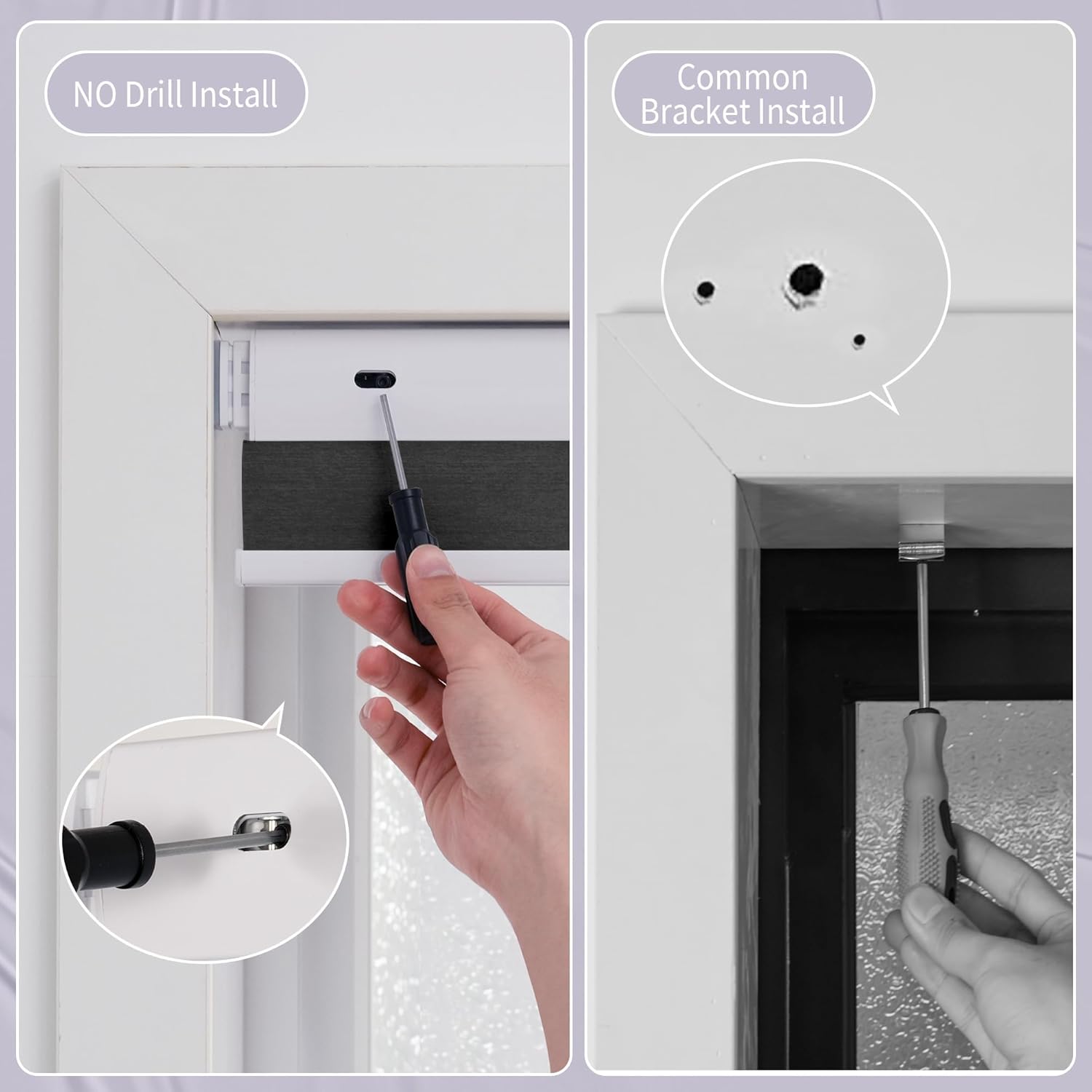 NO Drill Install

Common Bracket Install