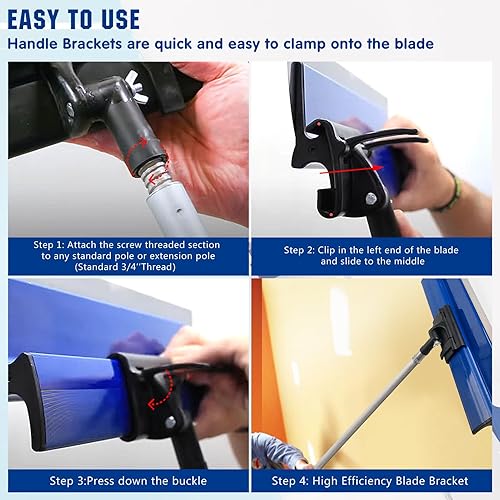 EASY TO USE

Handle Brackets are quick and easy to clamp onto the blade

Step 1: Attach the screw threaded section to any standard pole or extension pole (Standard 3/4''Thread)

Step 2: Clip in the left end of the blade and slide to the middle

Step 3:Press down the buckle

Step 4: High Efficiency Blade Bracket