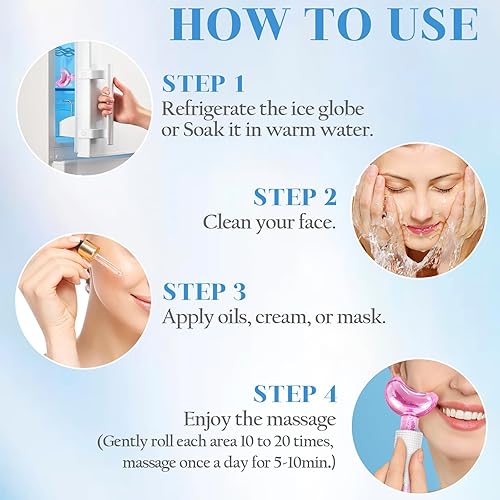 HOW TO USE

STEP 1
Refrigerate the ice globe or Soak it in warm water.

STEP 2
Clean your face.

STEP 3
Apply oils, cream, or mask.

STEP 4
Enjoy the massage
(Gently roll each area 10 to 20 times, massage once a day for 5-10min.)