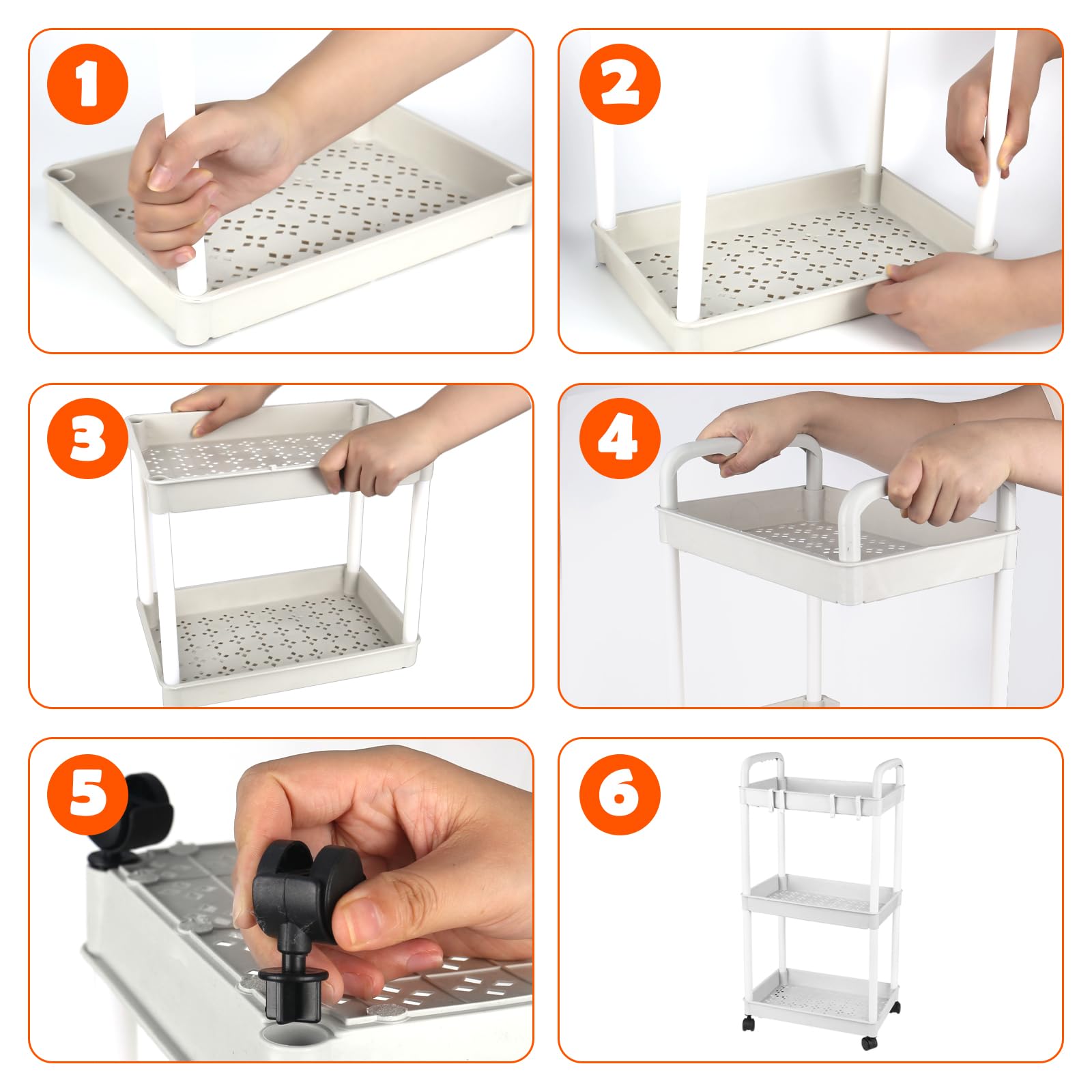 1

2

3

4

5

6