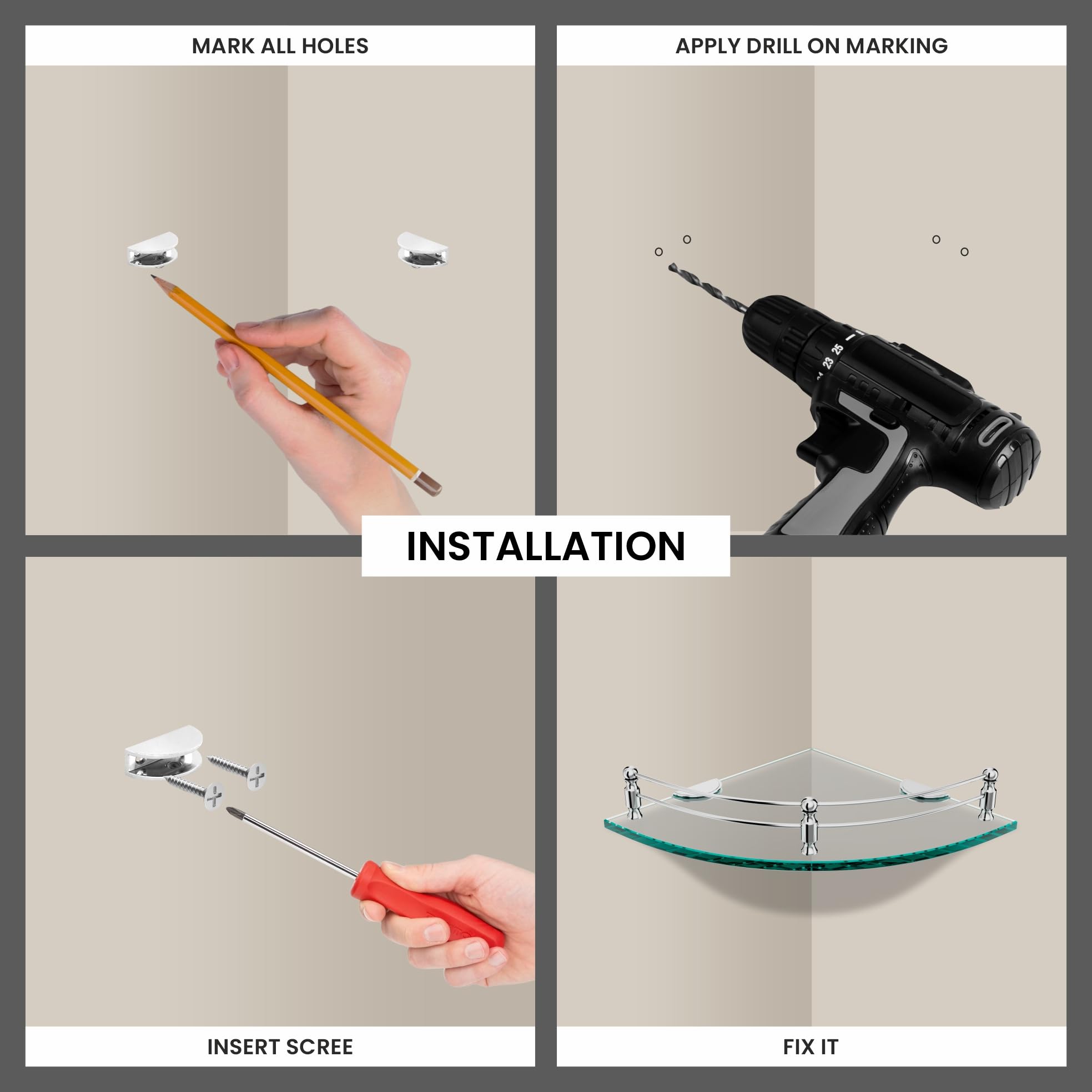 MARK ALL HOLES

APPLY DRILL ON MARKING

23 25

INSTALLATION

INSERT SCREE

FIX IT