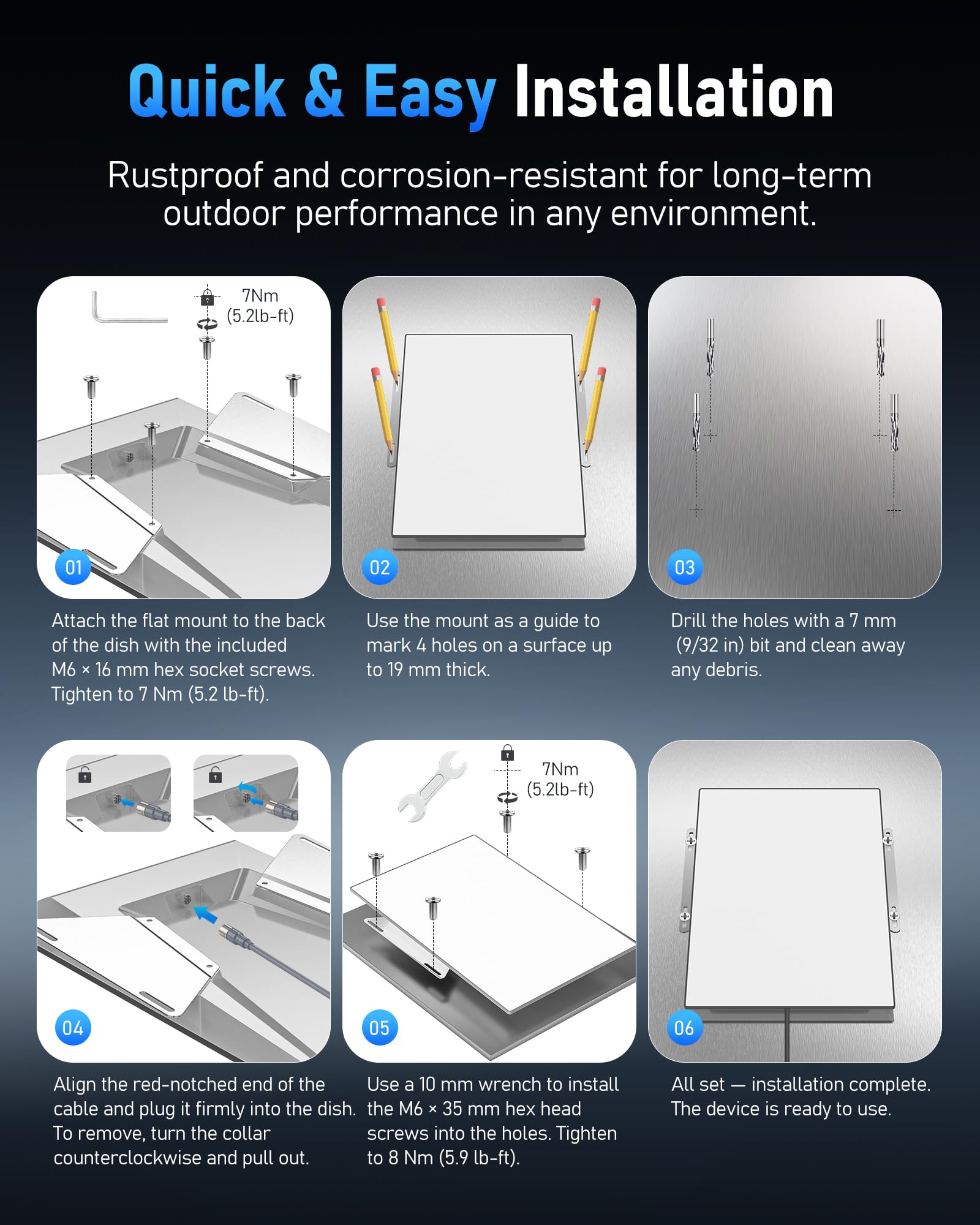 Quick & Easy Installation

Rustproof and corrosion-resistant for long-term outdoor performance in any environment.

7Nm (5.2lb-ft)

01

Attach the flat mount to the back of the dish with the included M6 × 16 mm hex socket screws. Tighten to 7 Nm (5.2 lb-ft).

02

Use the mount as a guide to mark 4 holes on a surface up to 19 mm thick.

03

Drill the holes with a 7 mm (9/32 in) bit and clean away any debris.

04

Align the red-notched end of the cable and plug it firmly into the dish. To remove, turn the collar counterclockwise and pull out.

7Nm (5.2lb-ft)

05

Use a 10 mm wrench to install the M6 × 35 mm hex head screws into the holes. Tighten to 8 Nm (5.9 lb-ft).

06

All set — installation complete. The device is ready to use.