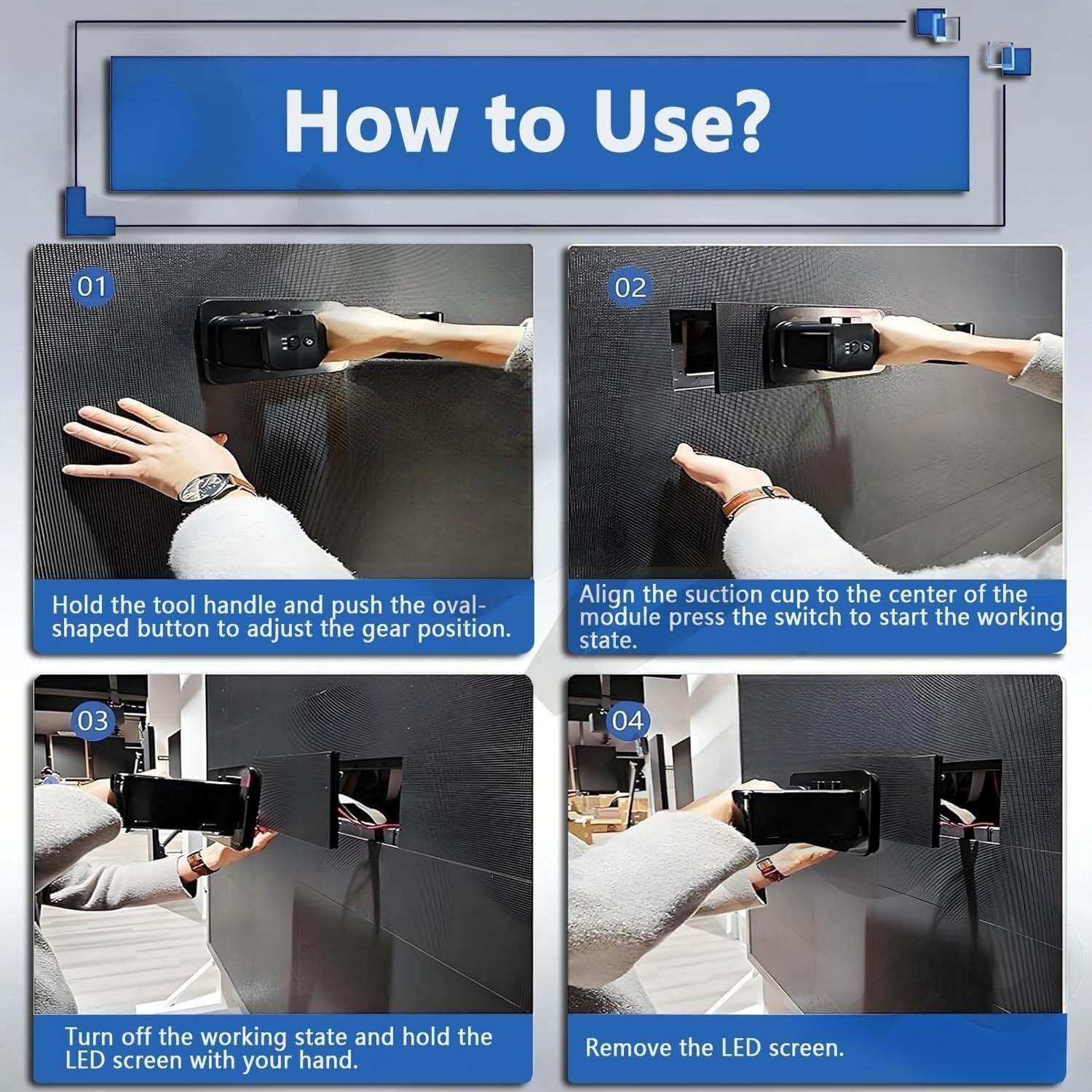 How to Use?

01

Hold the tool handle and push the oval-shaped button to adjust the gear position.

02

Align the suction cup to the center of the module press the switch to start the working state.

03

Turn off the working state and hold the LED screen with your hand.

04

Remove the LED screen.