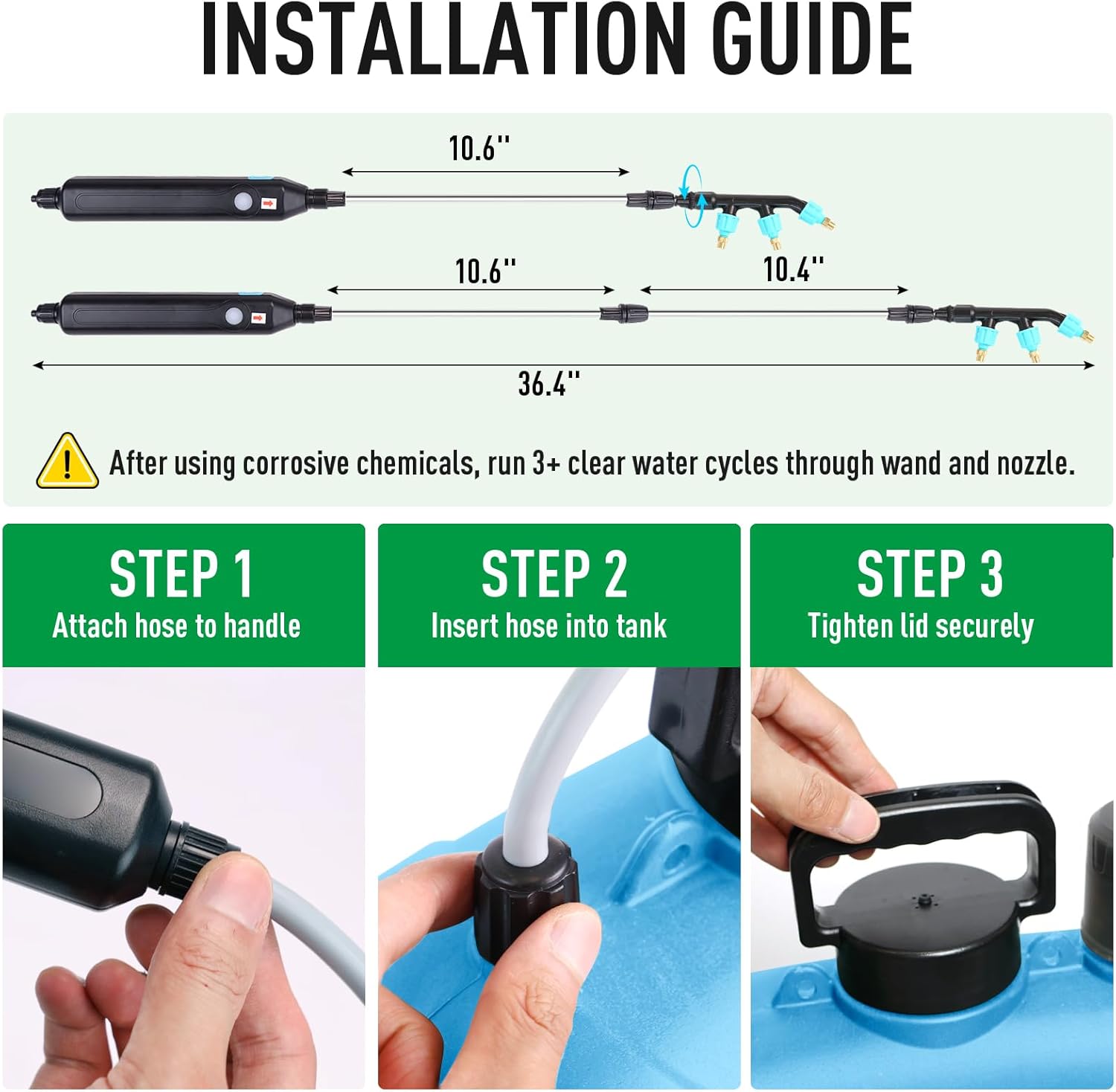 INSTALLATION GUIDE

10.6''

10.6''

10.4''

36.4''

After using corrosive chemicals, run 3+ clear water cycles through wand and nozzle.

STEP 1
Attach hose to handle

STEP 2
Insert hose into tank

STEP 3
Tighten lid securely