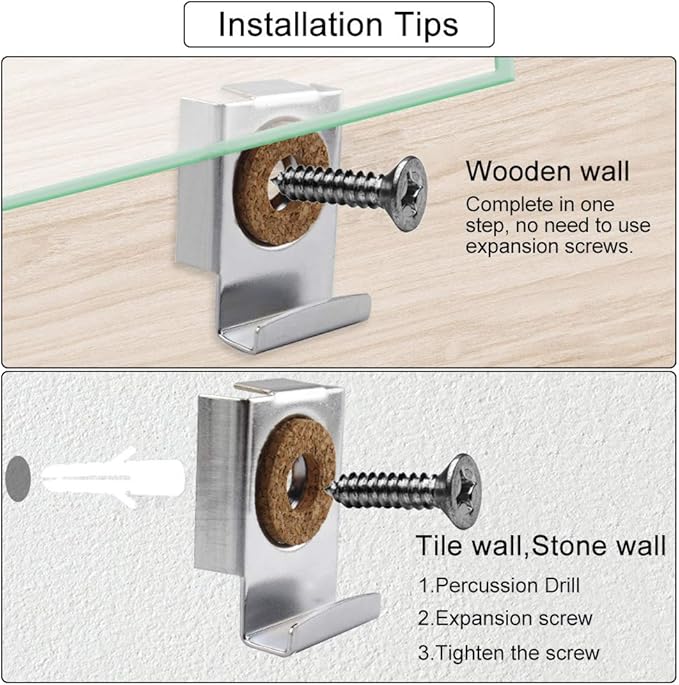 Installation Tips

Wooden wall
Complete in one step, no need to use expansion screws.

Tile wall,Stone wall
1.Percussion Drill
2.Expansion screw
3.Tighten the screw