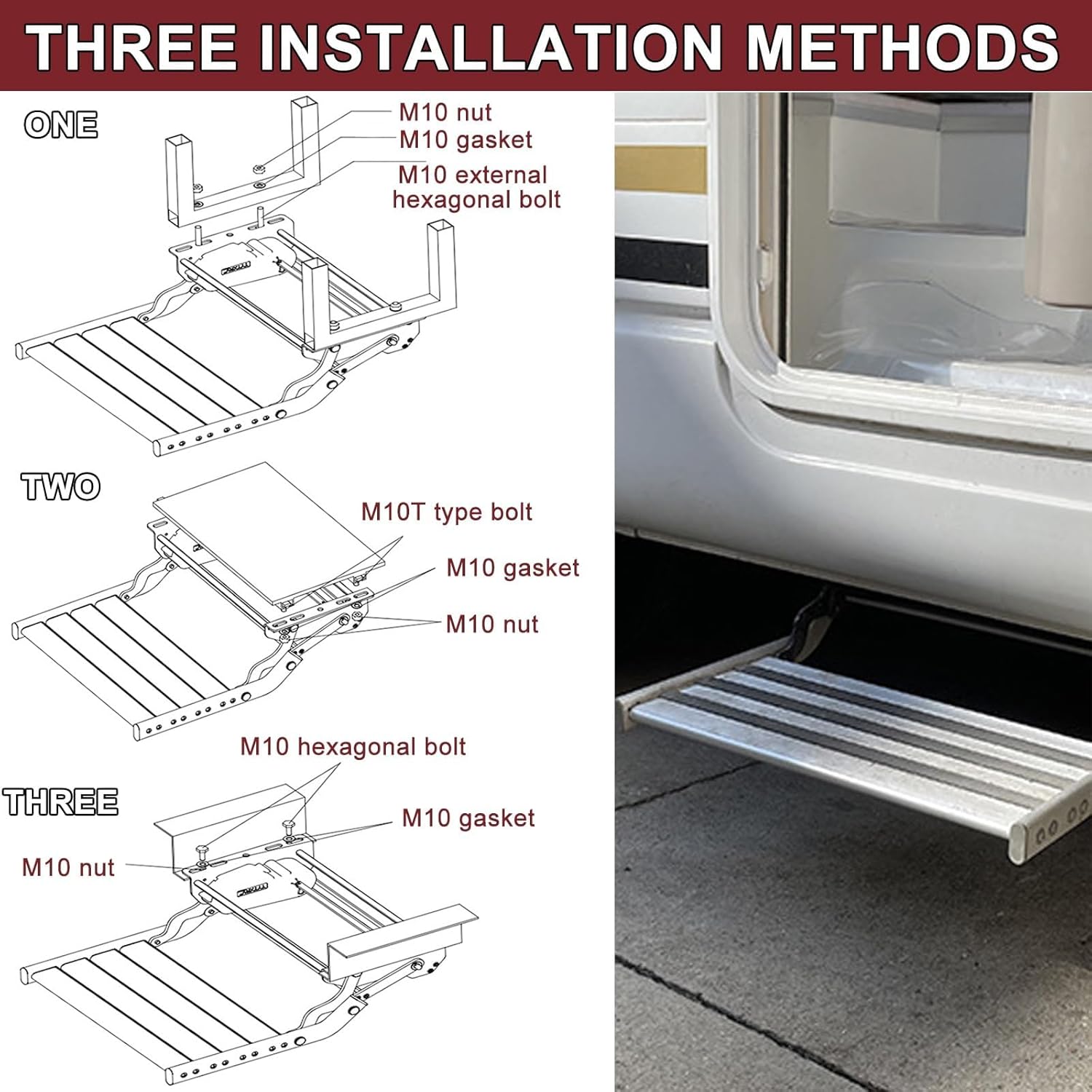 THREE INSTALLATION METHODS

ONE

M10 nut
M10 gasket
M10 external hexagonal bolt

TWO

M10T type bolt
M10 gasket
M10 nut

M10 hexagonal bolt

THREE

M10 gasket
M10 nut