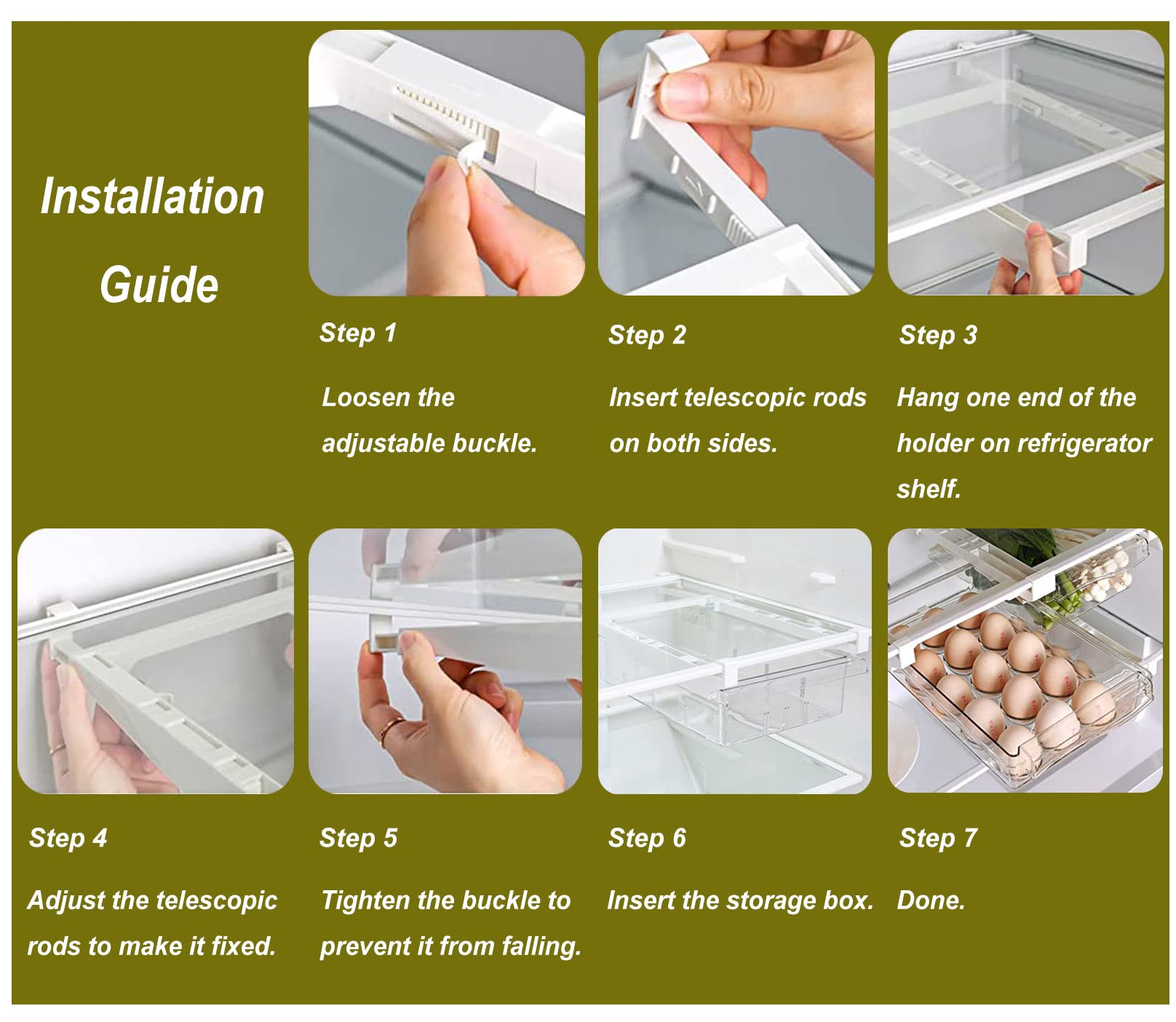 Installation Guide

Step 1

Loosen the adjustable buckle.

Step 2

Insert telescopic rods on both sides.

Step 3

Hang one end of the holder on refrigerator shelf.

Step 4

Adjust the telescopic rods to make it fixed.

Step 5

Tighten the buckle to prevent it from falling.

Step 6

Insert the storage box.

Step 7

Done.