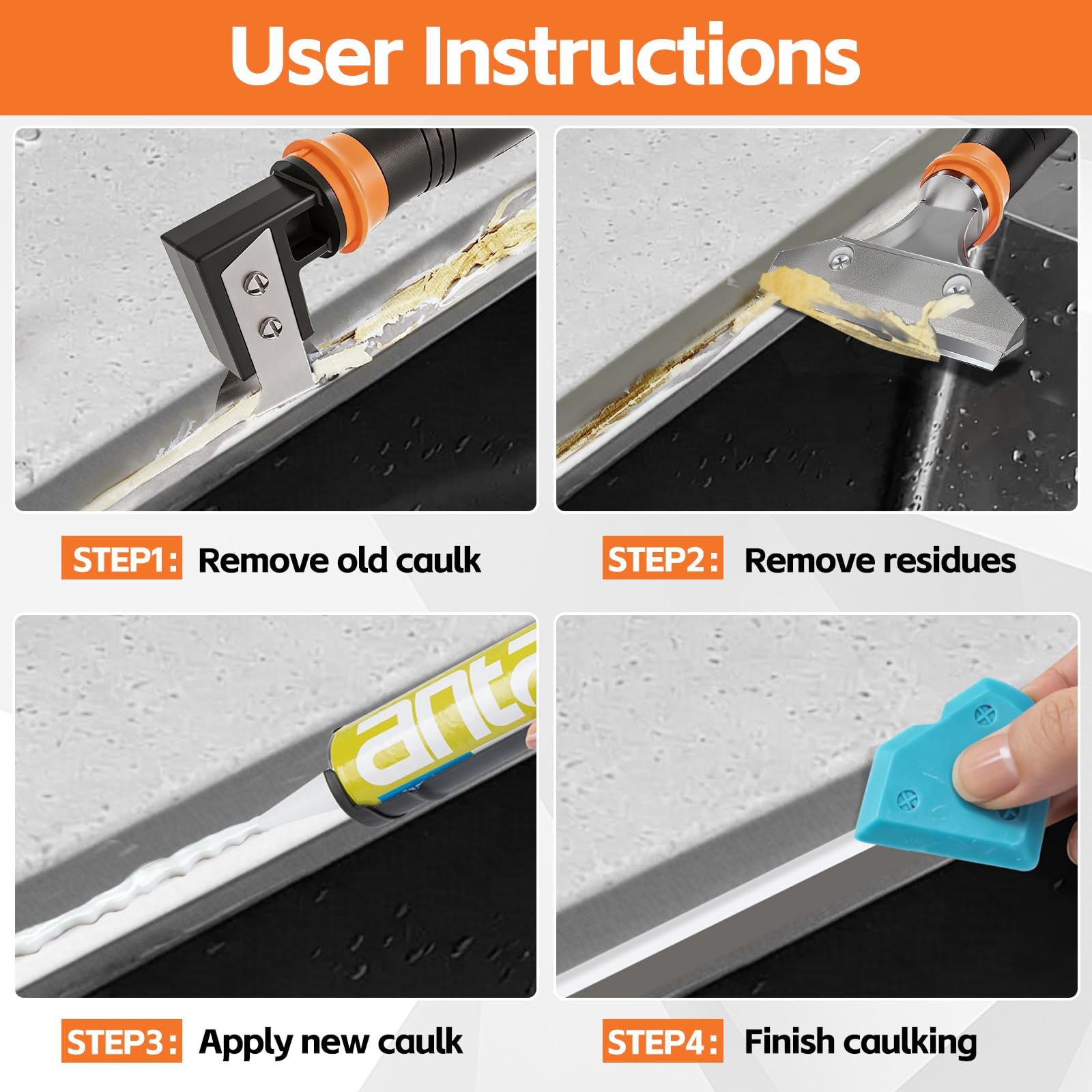 User Instructions

STEP1: Remove old caulk

STEP2: Remove residues

ant

STEP3: Apply new caulk

STEP4: Finish caulking