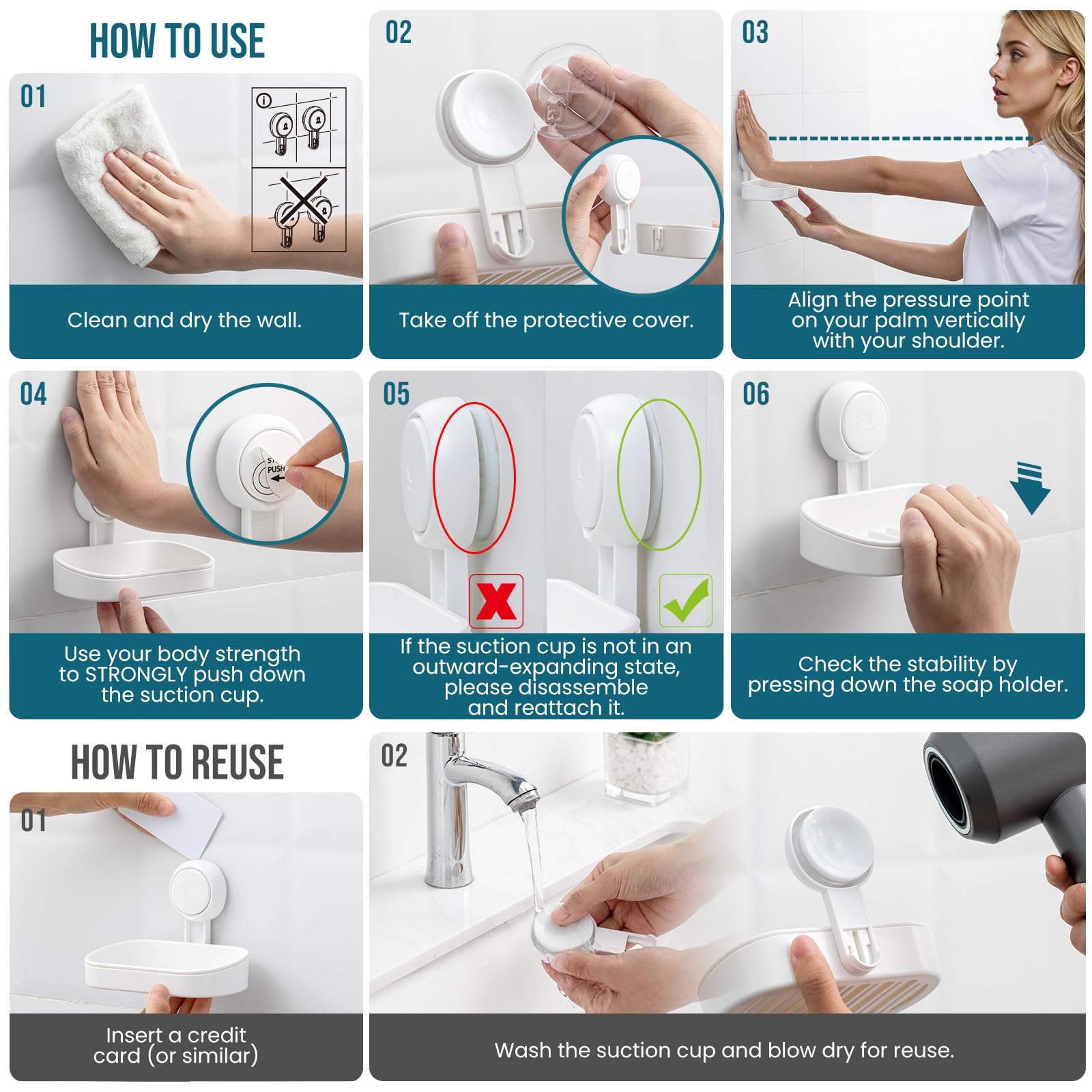 HOW TO USE

01

Clean and dry the wall.

02

Take off the protective cover.

03

Align the pressure point on your palm vertically with your shoulder.

04

PUSH

Use your body strength to STRONGLY push down the suction cup.

05

If the suction cup is not in an outward-expanding state, please disassemble and reattach it.

06

Check the stability by pressing down the soap holder.

HOW TO REUSE

01

Insert a credit card (or similar)

02

Wash the suction cup and blow dry for reuse.