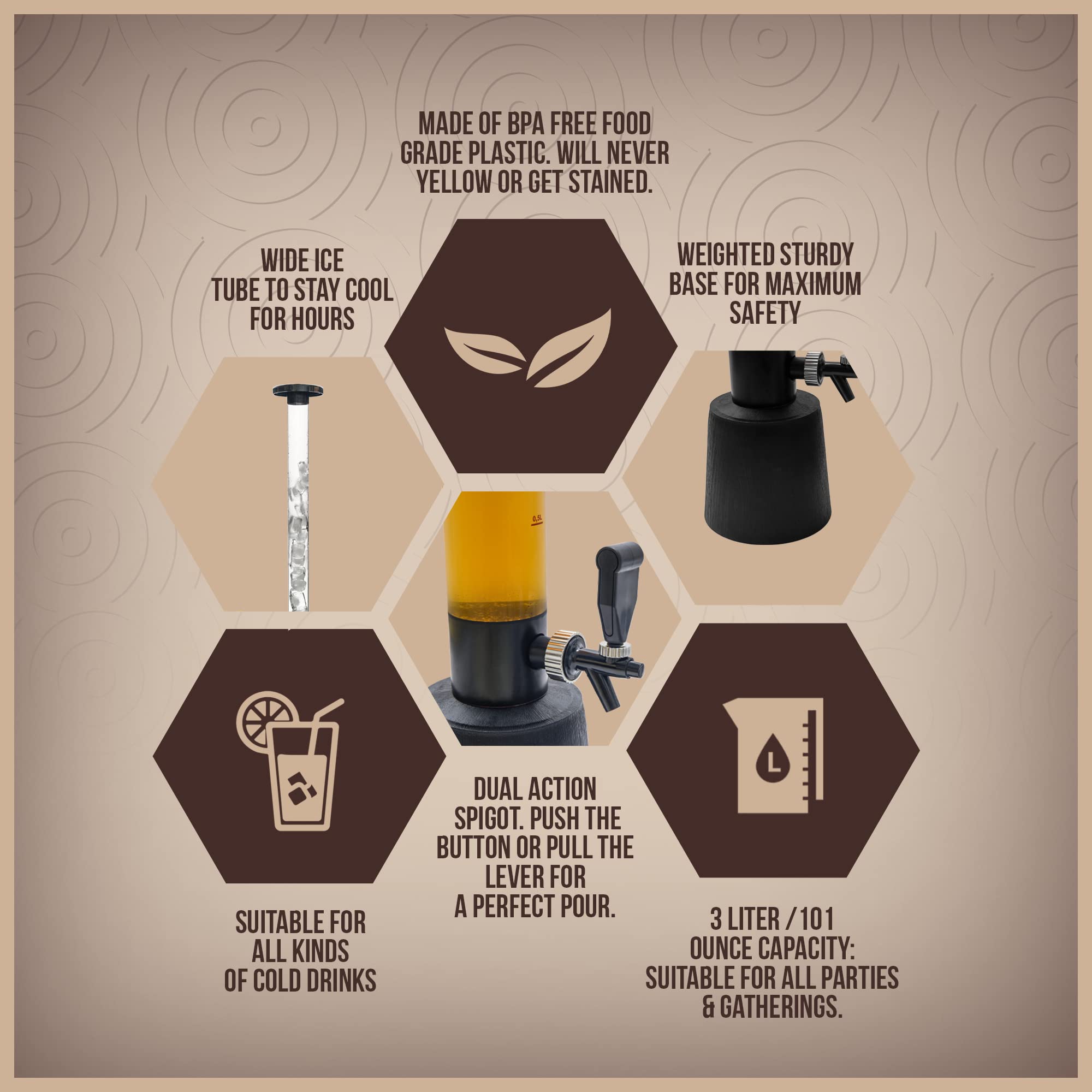 MADE OF BPA FREE FOOD GRADE PLASTIC. WILL NEVER YELLOW OR GET STAINED.

WIDE ICE TUBE TO STAY COOL FOR HOURS

WEIGHTED STURDY BASE FOR MAXIMUM SAFETY

0,5L

L

SUITABLE FOR ALL KINDS OF COLD DRINKS

DUAL ACTION SPIGOT. PUSH THE BUTTON OR PULL THE LEVER FOR A PERFECT POUR.

3 LITER / 101 OUNCE CAPACITY: SUITABLE FOR ALL PARTIES & GATHERINGS.