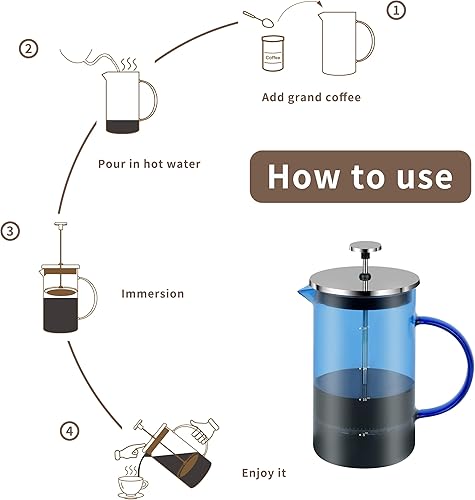 ①

Coffee

Add grand coffee

②

Pour in hot water

How to use

③

Immersion

④

Enjoy it