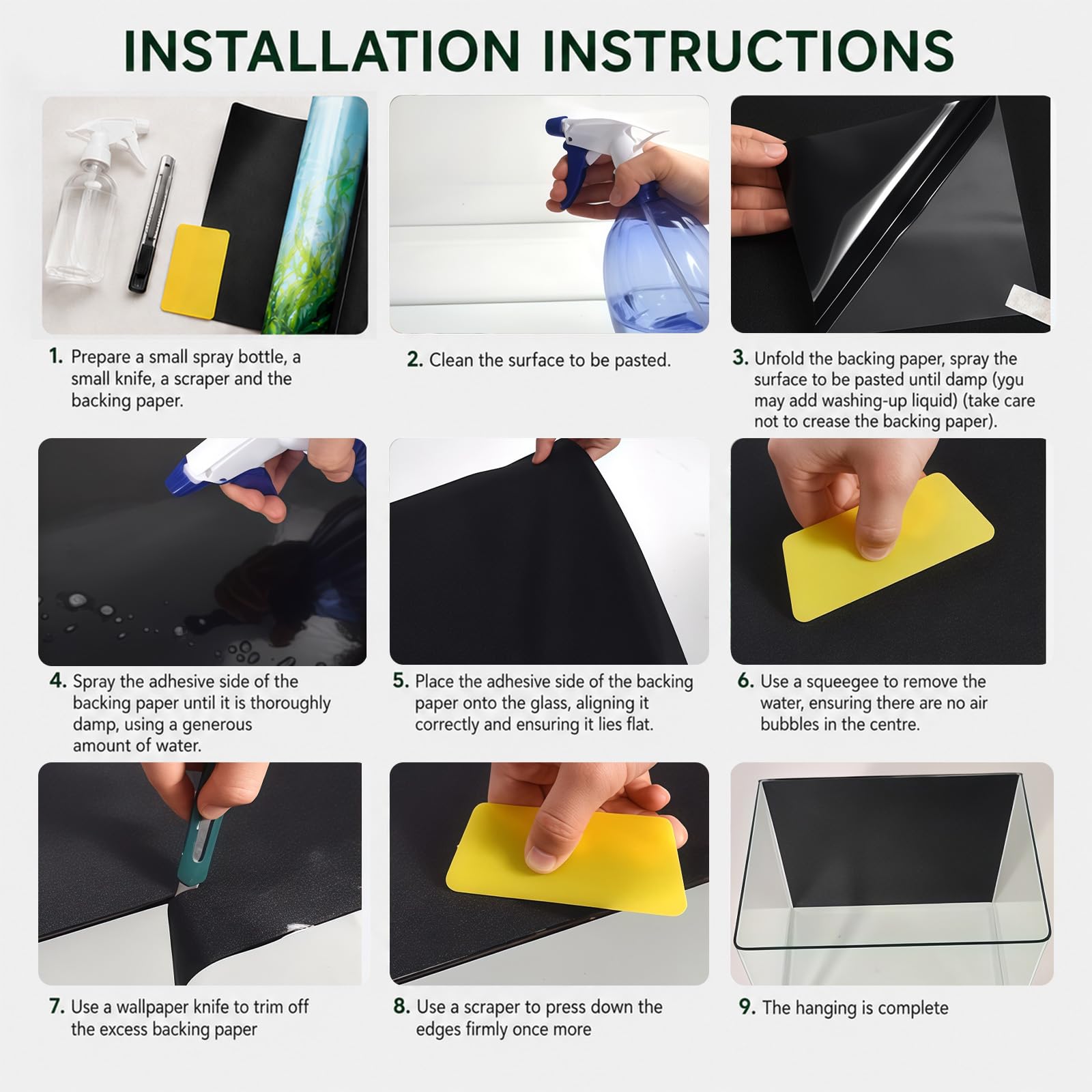 INSTALLATION INSTRUCTIONS

1. Prepare a small spray bottle, a small knife, a scraper and the backing paper.

2. Clean the surface to be pasted.

3. Unfold the backing paper, spray the surface to be pasted until damp (ygu may add washing-up liquid) (take care not to crease the backing paper).

4. Spray the adhesive side of the backing paper until it is thoroughly damp, using a generous amount of water.

5. Place the adhesive side of the backing paper onto the glass, aligning it correctly and ensuring it lies flat.

6. Use a squeegee to remove the water, ensuring there are no air bubbles in the centre.

7. Use a wallpaper knife to trim off the excess backing paper

8. Use a scraper to press down the edges firmly once more

9. The hanging is complete