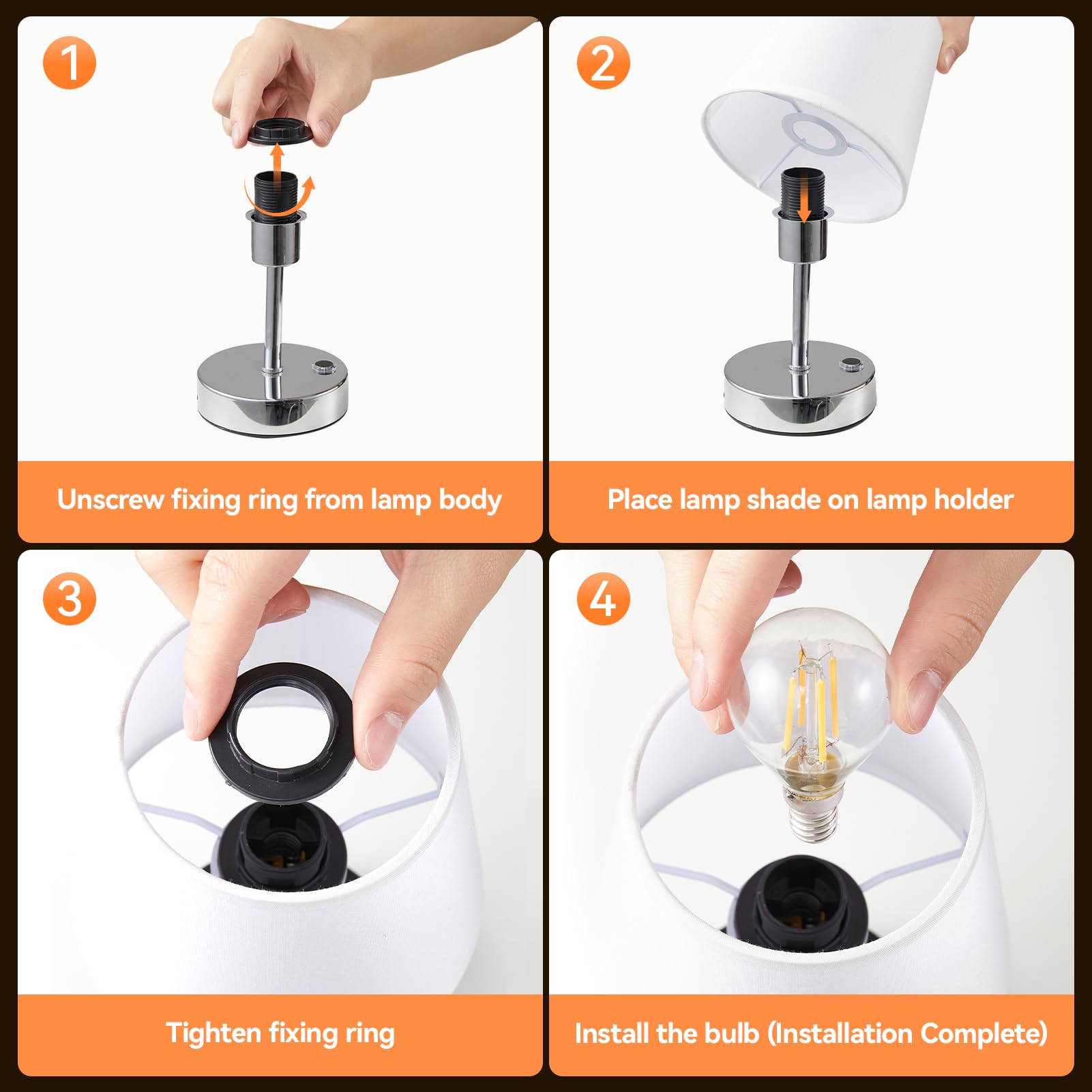 1

Unscrew fixing ring from lamp body

2

Place lamp shade on lamp holder

3

Tighten fixing ring

4

Install the bulb (Installation Complete)