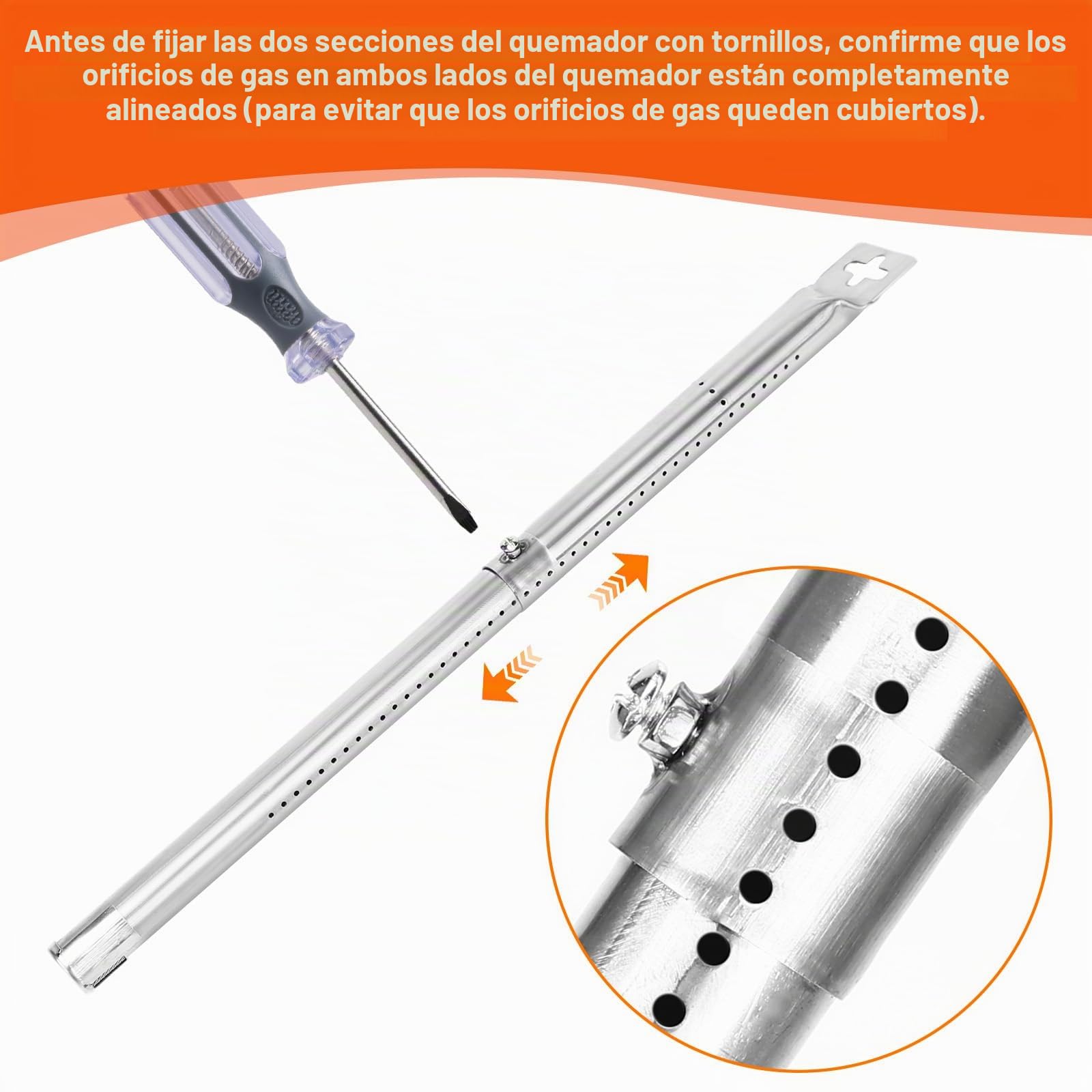 Antes de fijar las dos secciones del quemador con tornillos, confirme que los orificios de gas en ambos lados del quemador están completamente alineados (para evitar que los orificios de gas queden cubiertos).