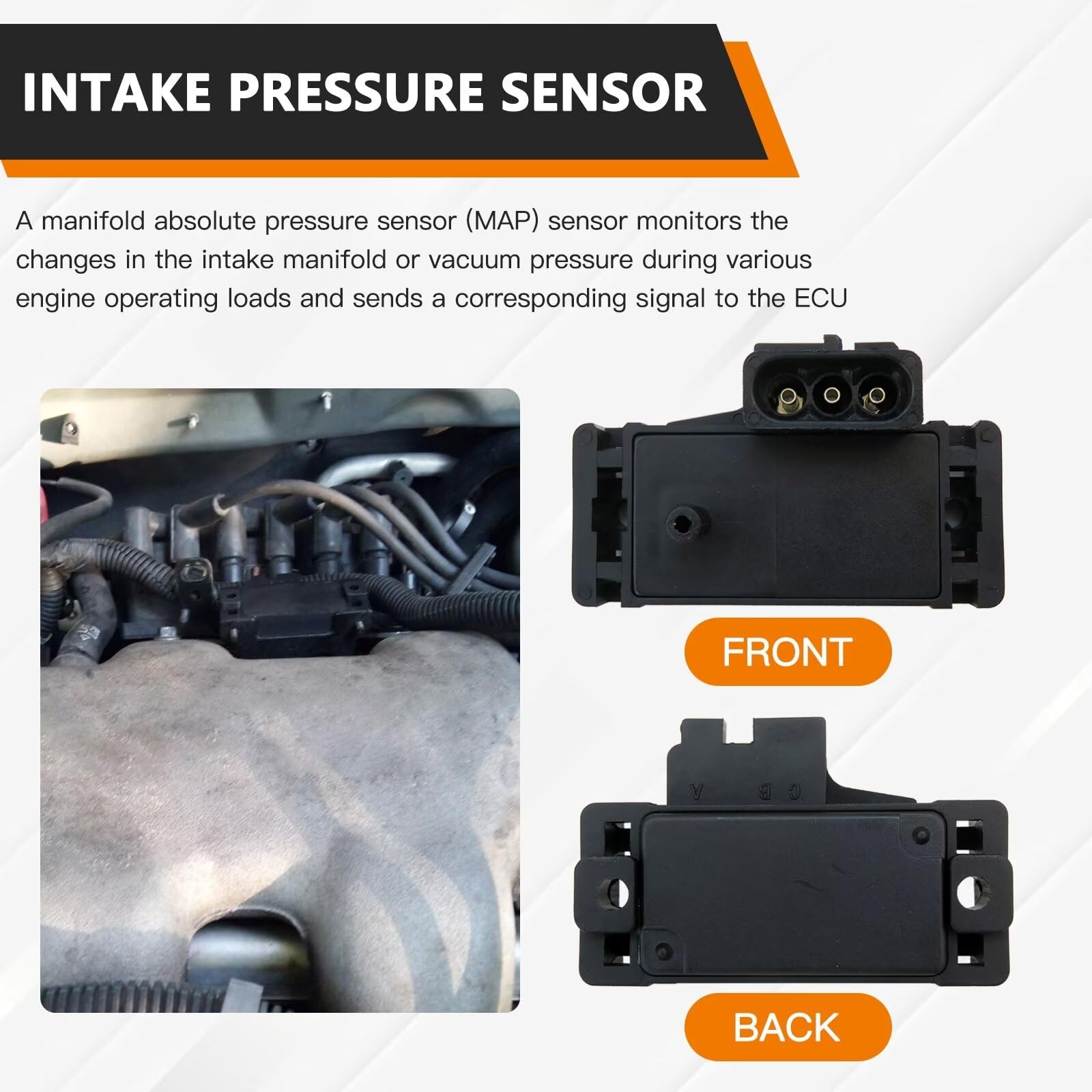 INTAKE PRESSURE SENSOR

A manifold absolute pressure sensor (MAP) sensor monitors the changes in the intake manifold or vacuum pressure during various engine operating loads and sends a corresponding signal to the ECU

FRONT

A B C

BACK