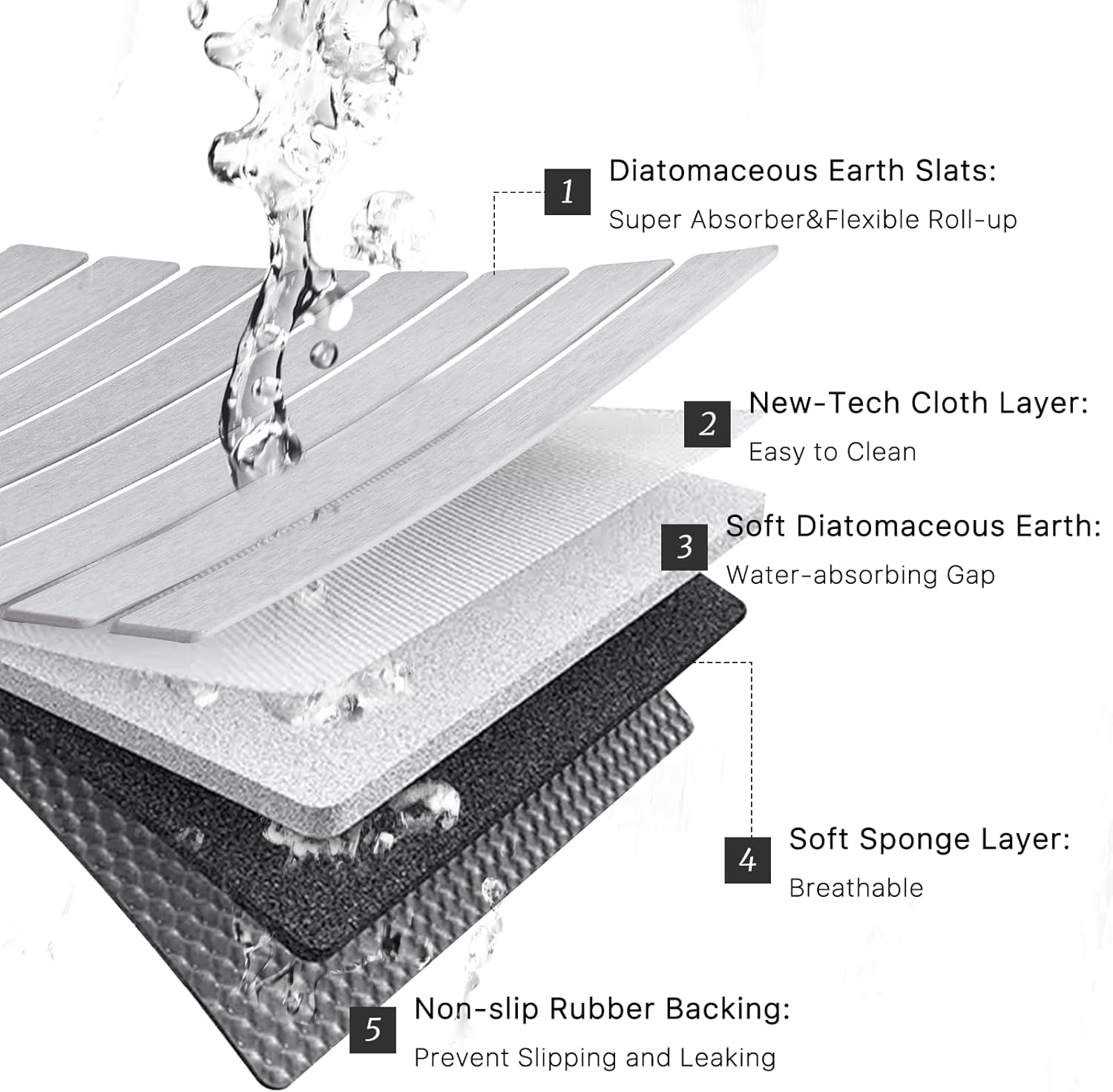 1

Diatomaceous Earth Slats:

Super Absorber&Flexible Roll-up

2

New-Tech Cloth Layer:

Easy to Clean

3

Soft Diatomaceous Earth:

Water-absorbing Gap

4

Soft Sponge Layer:

Breathable

5

Non-slip Rubber Backing:

Prevent Slipping and Leaking