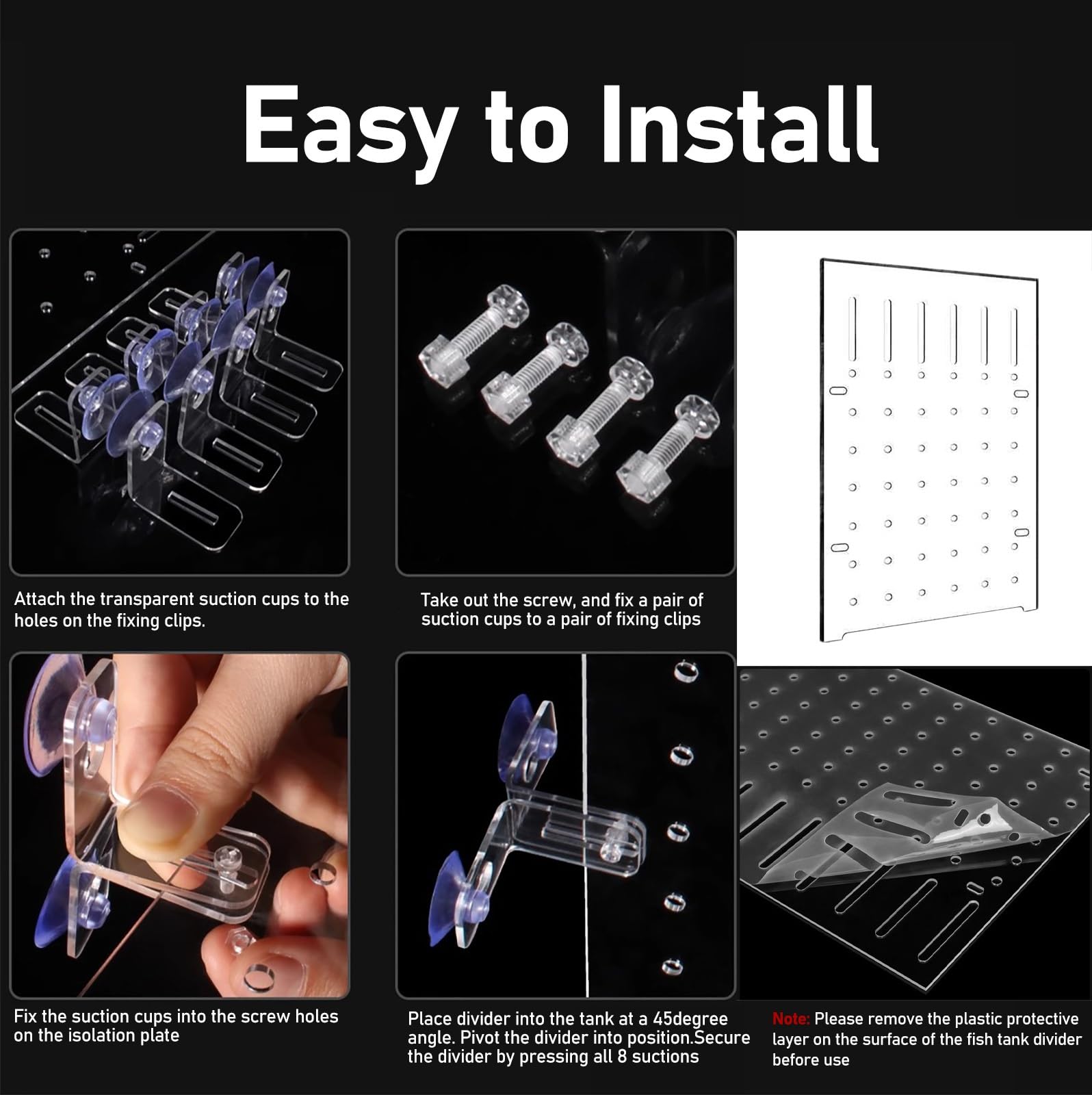 Easy to Install

Attach the transparent suction cups to the holes on the fixing clips.

Take out the screw, and fix a pair of suction cups to a pair of fixing clips

Fix the suction cups into the screw holes on the isolation plate

Place divider into the tank at a 45degree angle. Pivot the divider into position.Secure the divider by pressing all 8 suctions

Note: Please remove the plastic protective layer on the surface of the fish tank divider before use