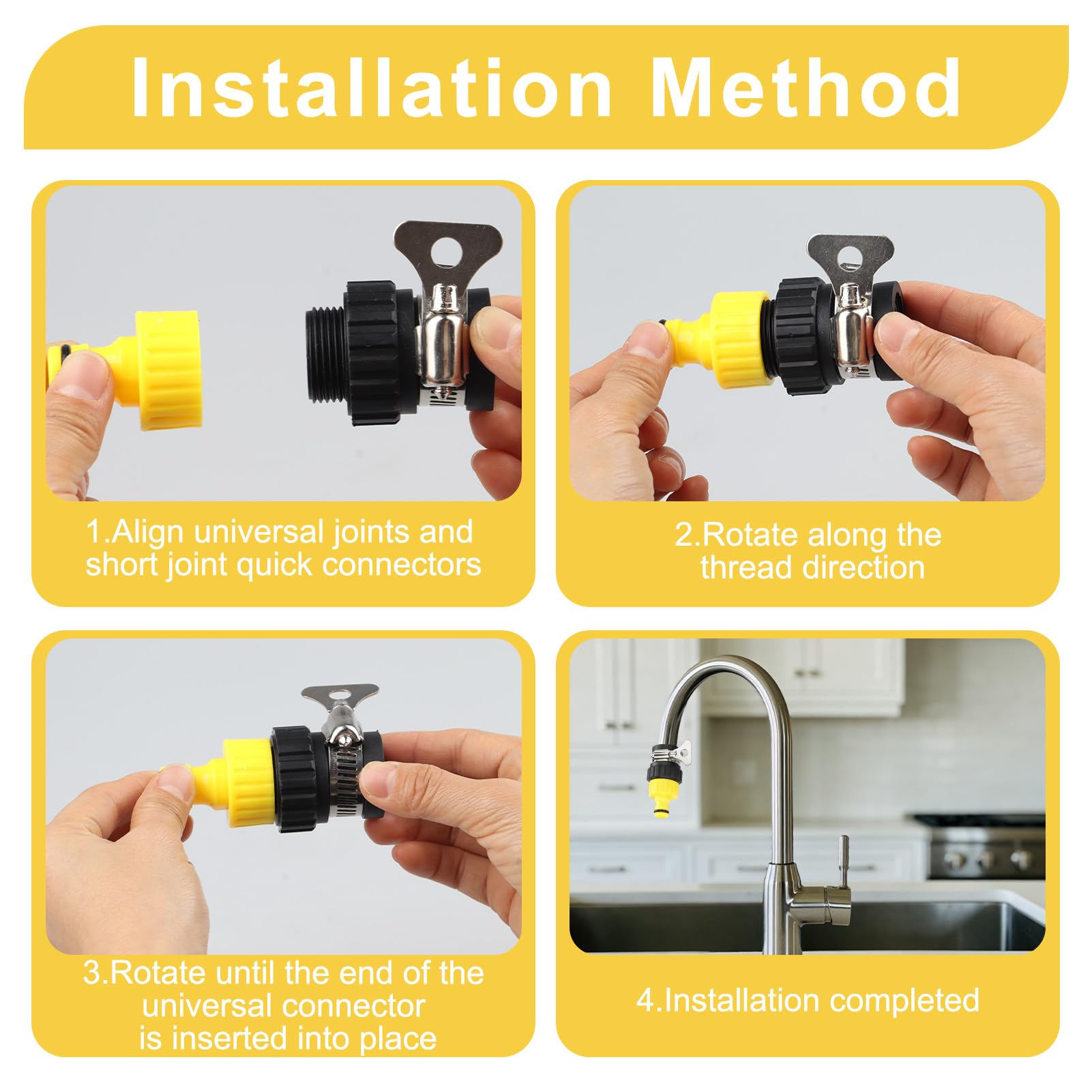 Installation Method

1.Align universal joints and short joint quick connectors

2.Rotate along the thread direction

3.Rotate until the end of the universal connector is inserted into place

4.Installation completed