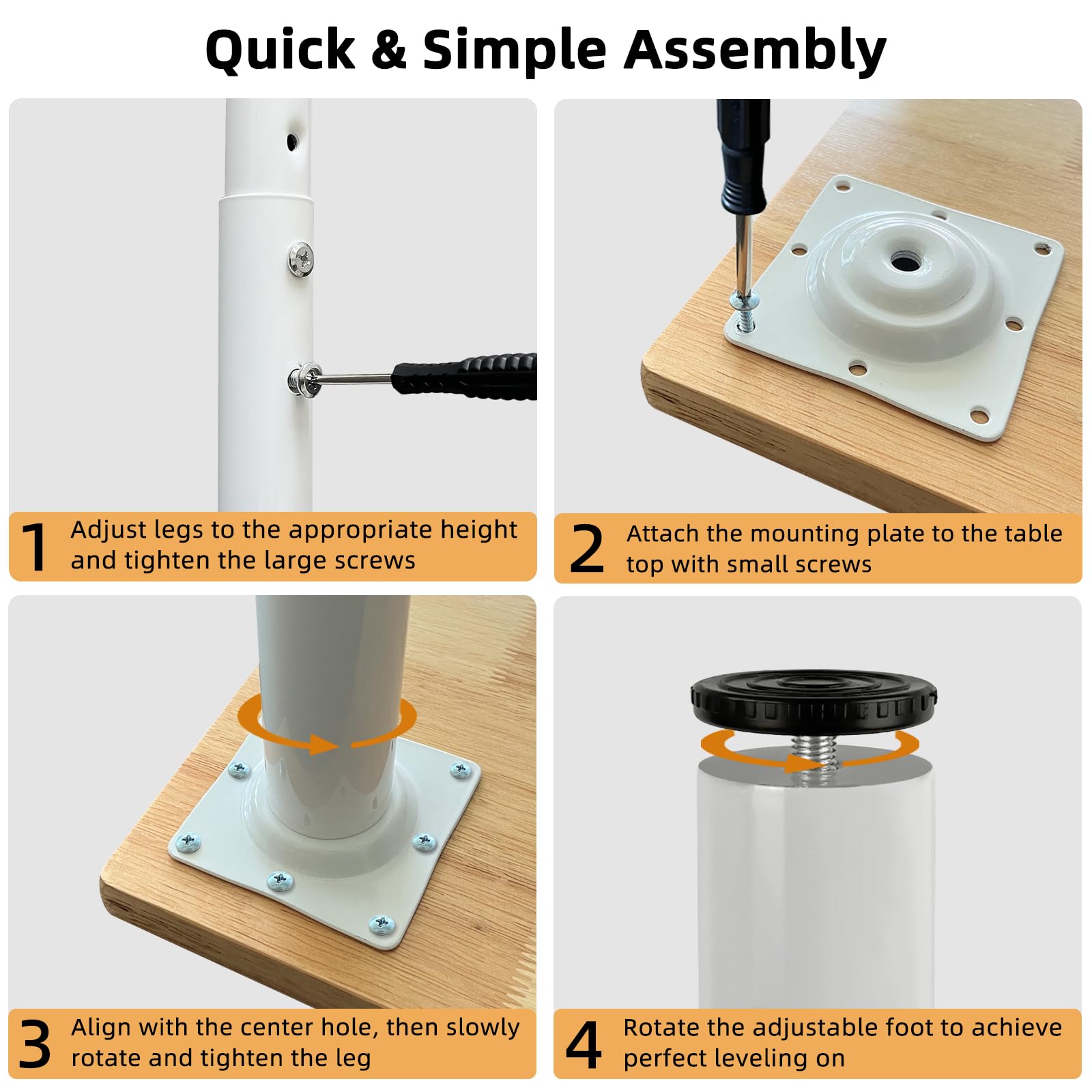 Quick & Simple Assembly

1 Adjust legs to the appropriate height and tighten the large screws

2 Attach the mounting plate to the table top with small screws

3 Align with the center hole, then slowly rotate and tighten the leg

4 Rotate the adjustable foot to achieve perfect leveling on