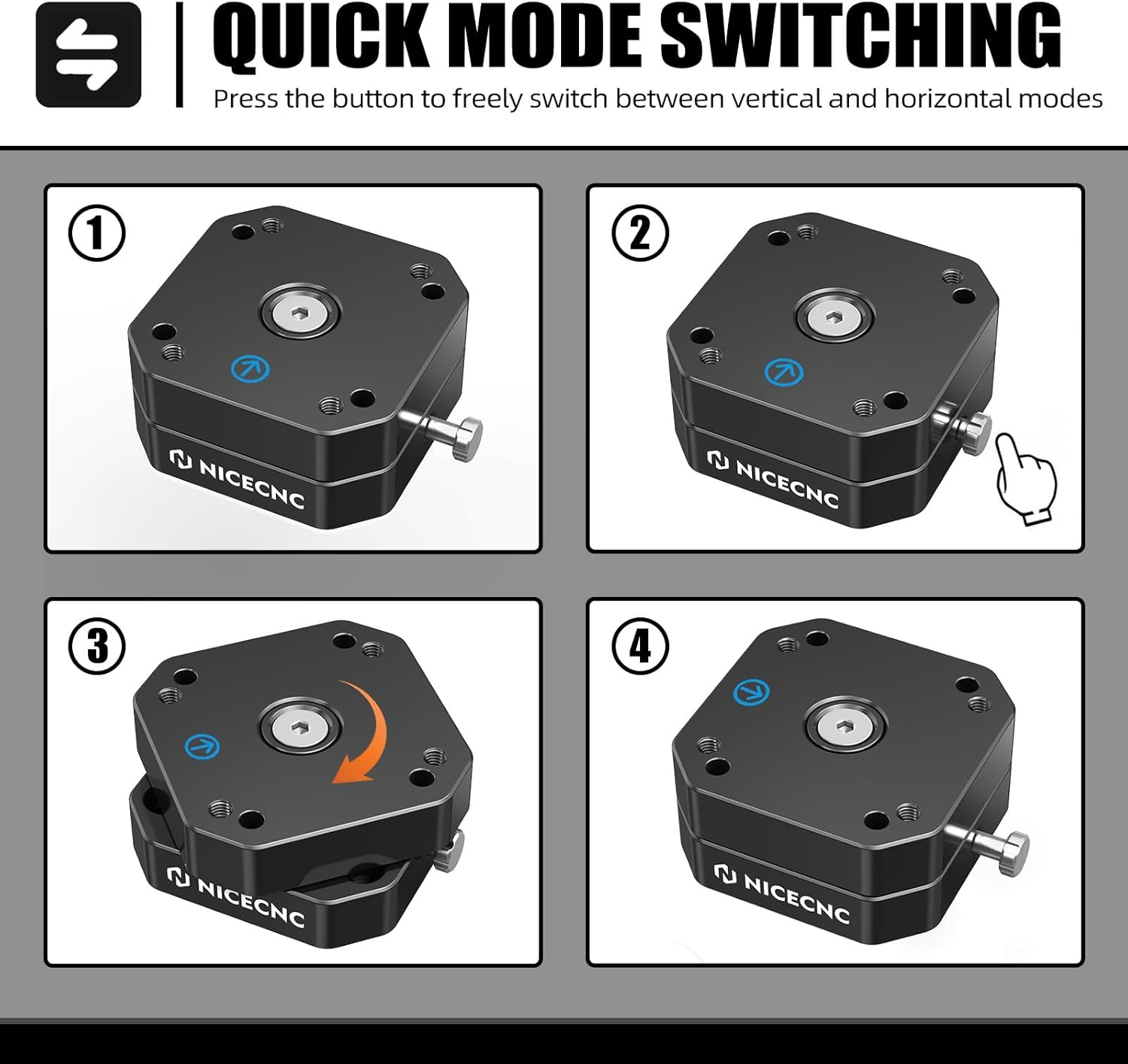 QUICK MODE SWITCHING
Press the button to freely switch between vertical and horizontal modes

①
NICECNC

②
NICECNC

③
NICECNC

④
NICECNC