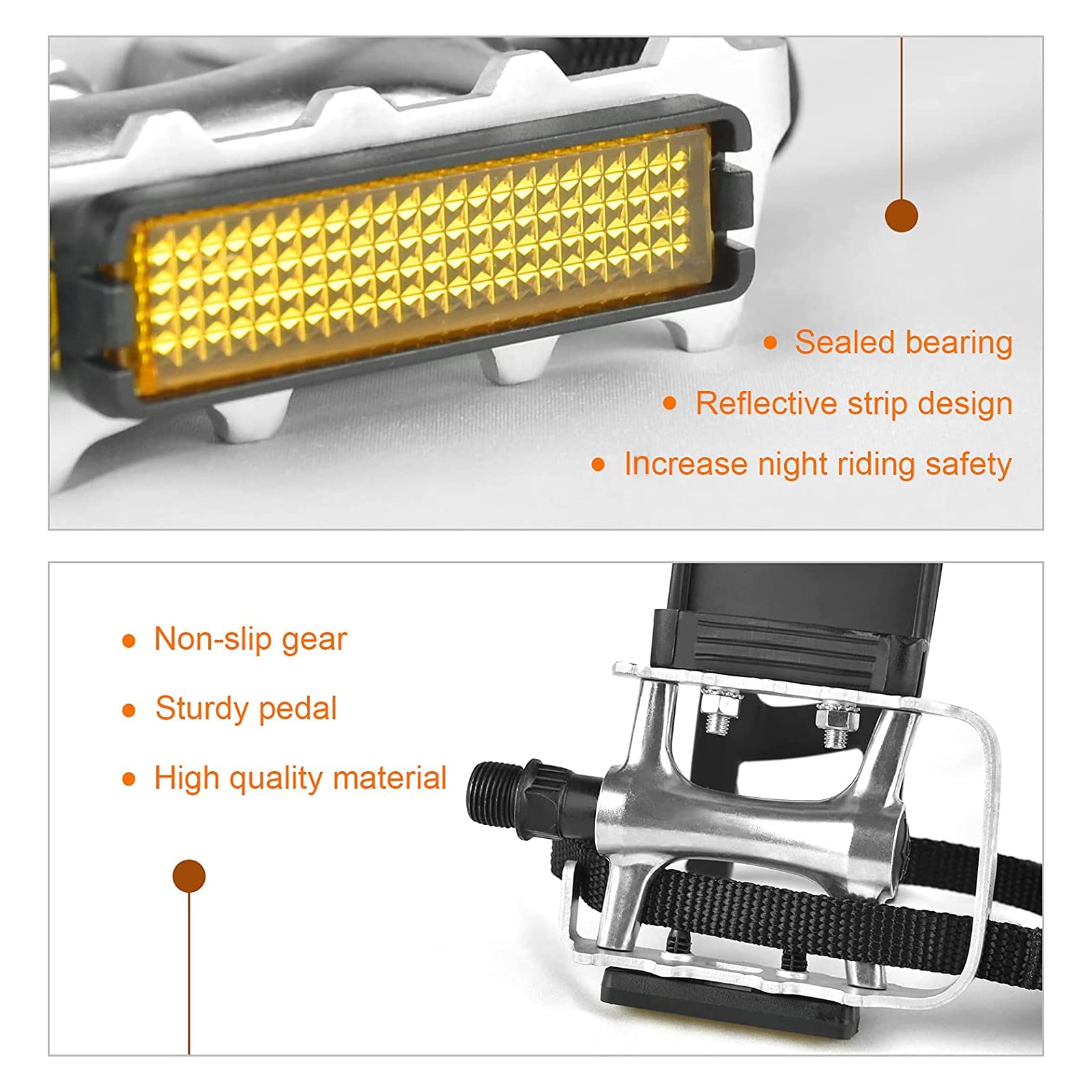 • Sealed bearing
• Reflective strip design
• Increase night riding safety

• Non-slip gear
• Sturdy pedal
• High quality material